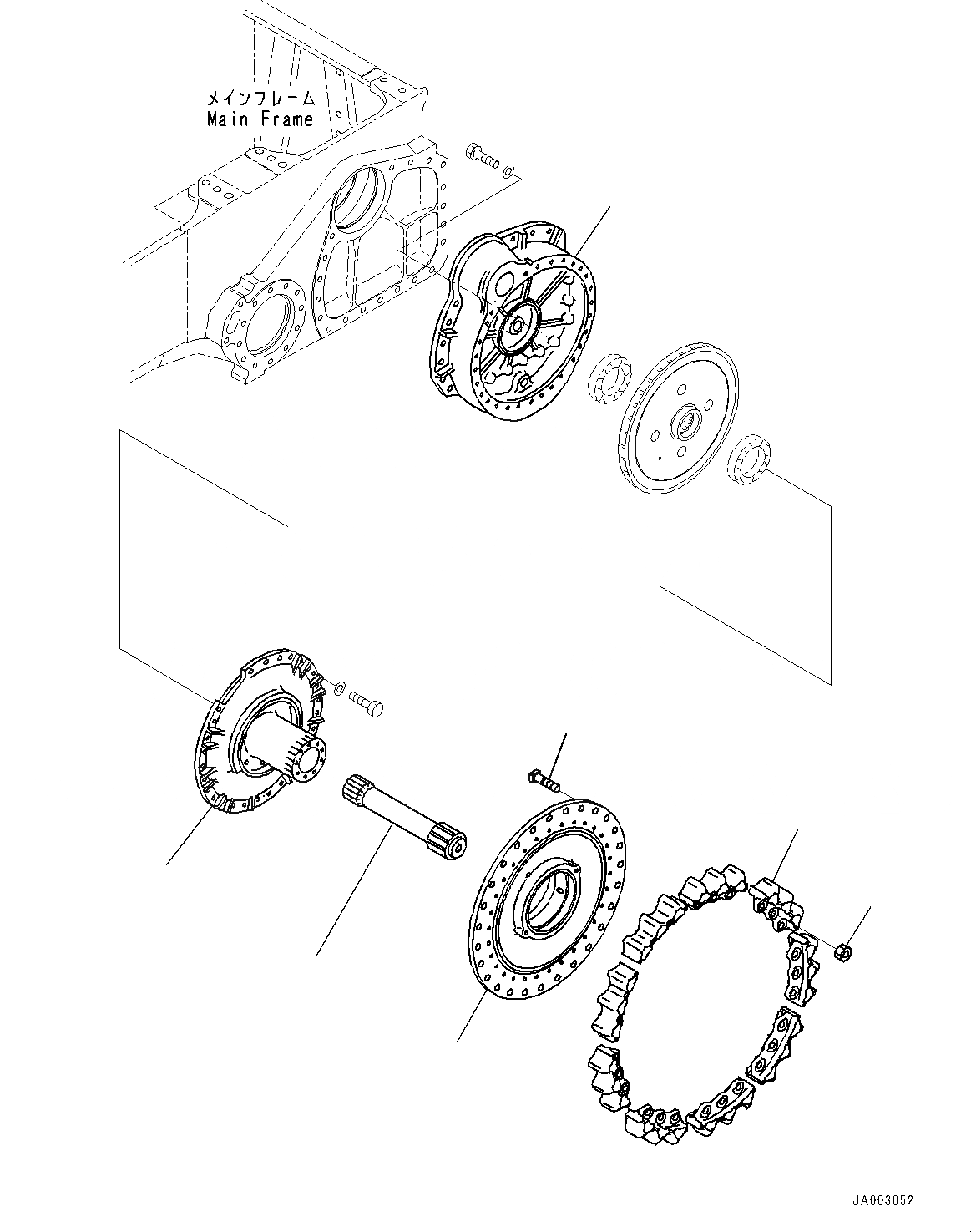 メインフレーム
Main Frame

JA003052