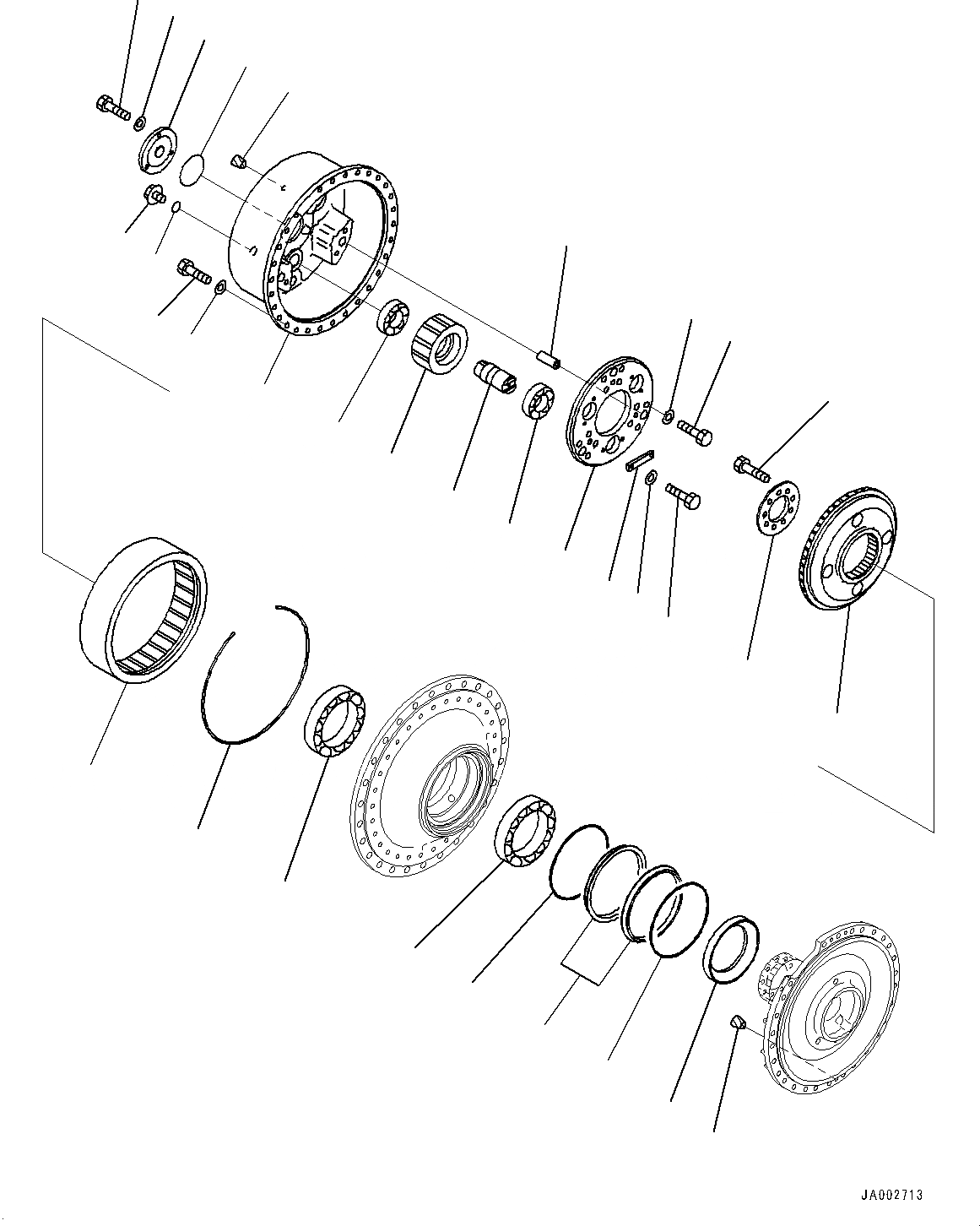 JA002713