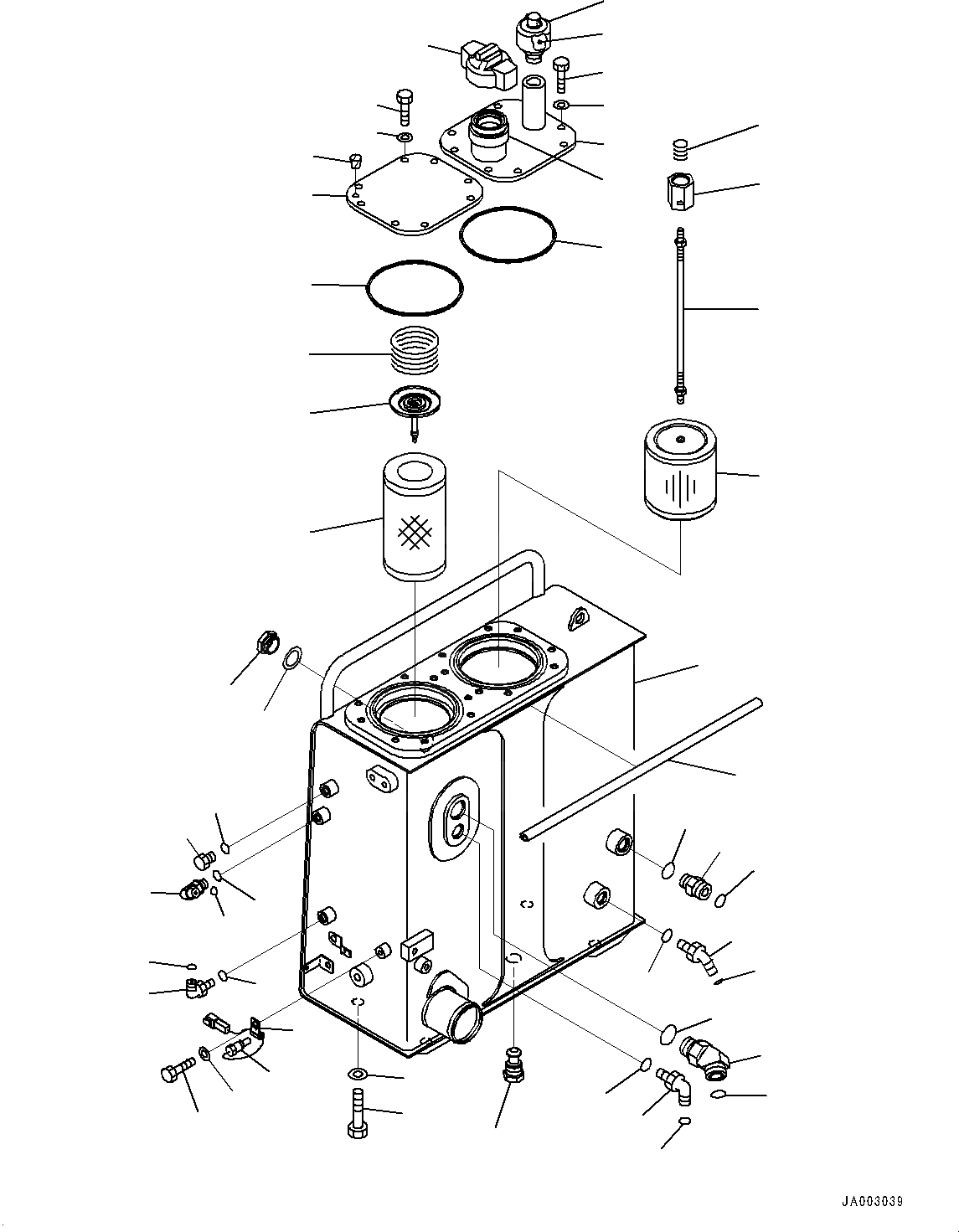 JA003039