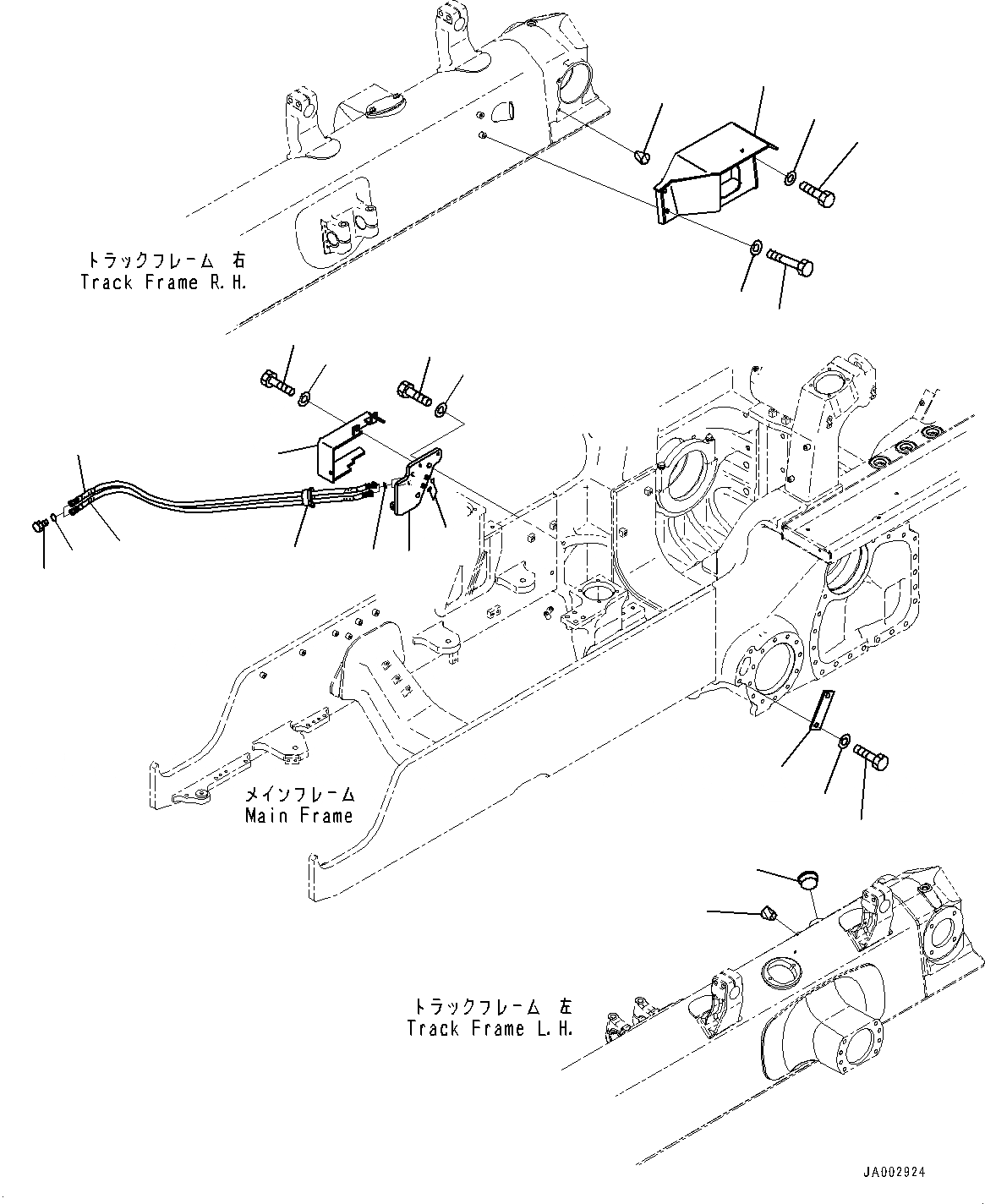 トラックフレーム 右
Track Frame R.H.

メインフレーム
Main Frame

トラックフレーム 左
Track Frame L.H.

JA002924