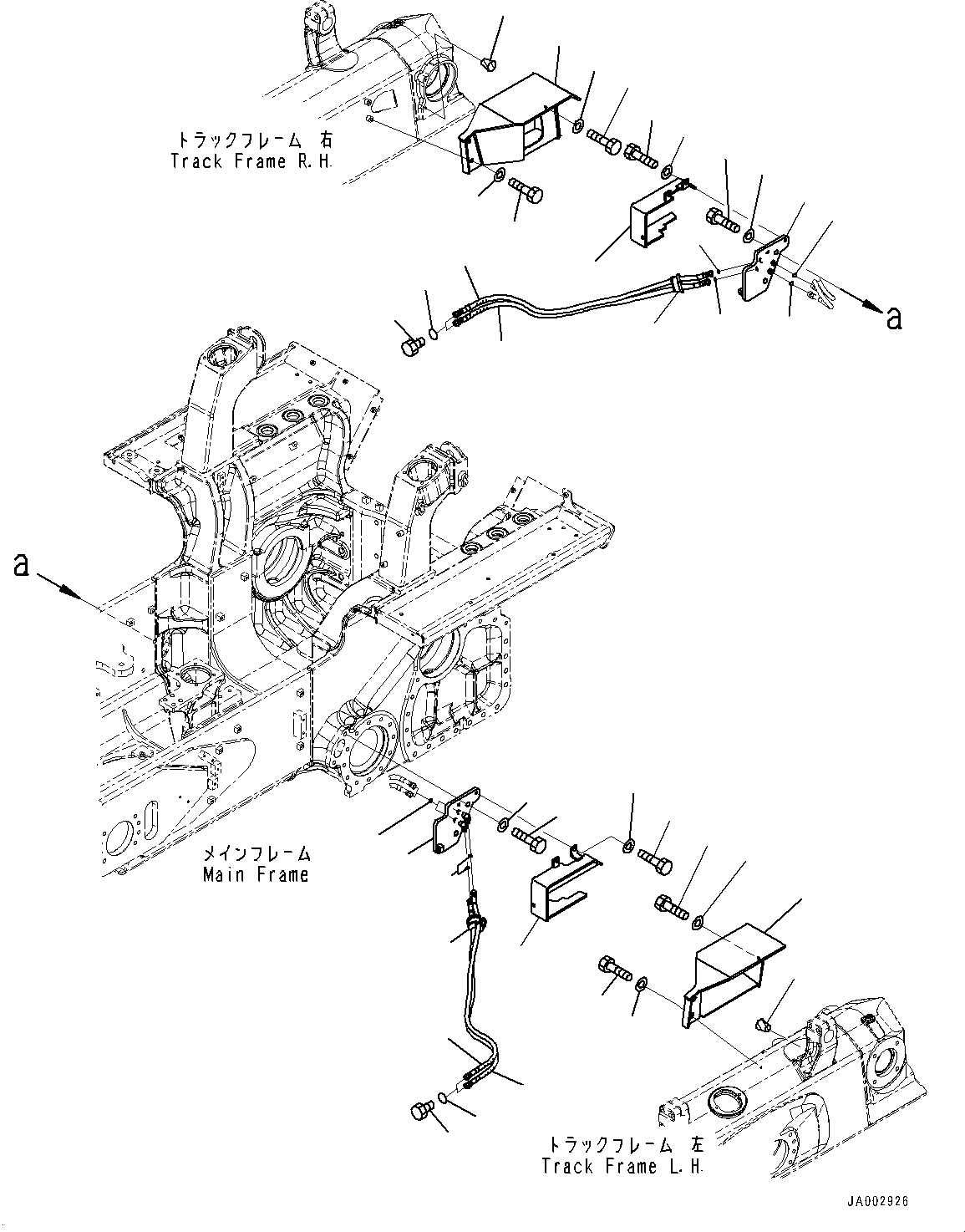 トラックフレーム 右
Track Frame R.H.

a

a

メインフレーム
Main Frame

トラックフレーム 左
Track Frame L.H.

JA002926