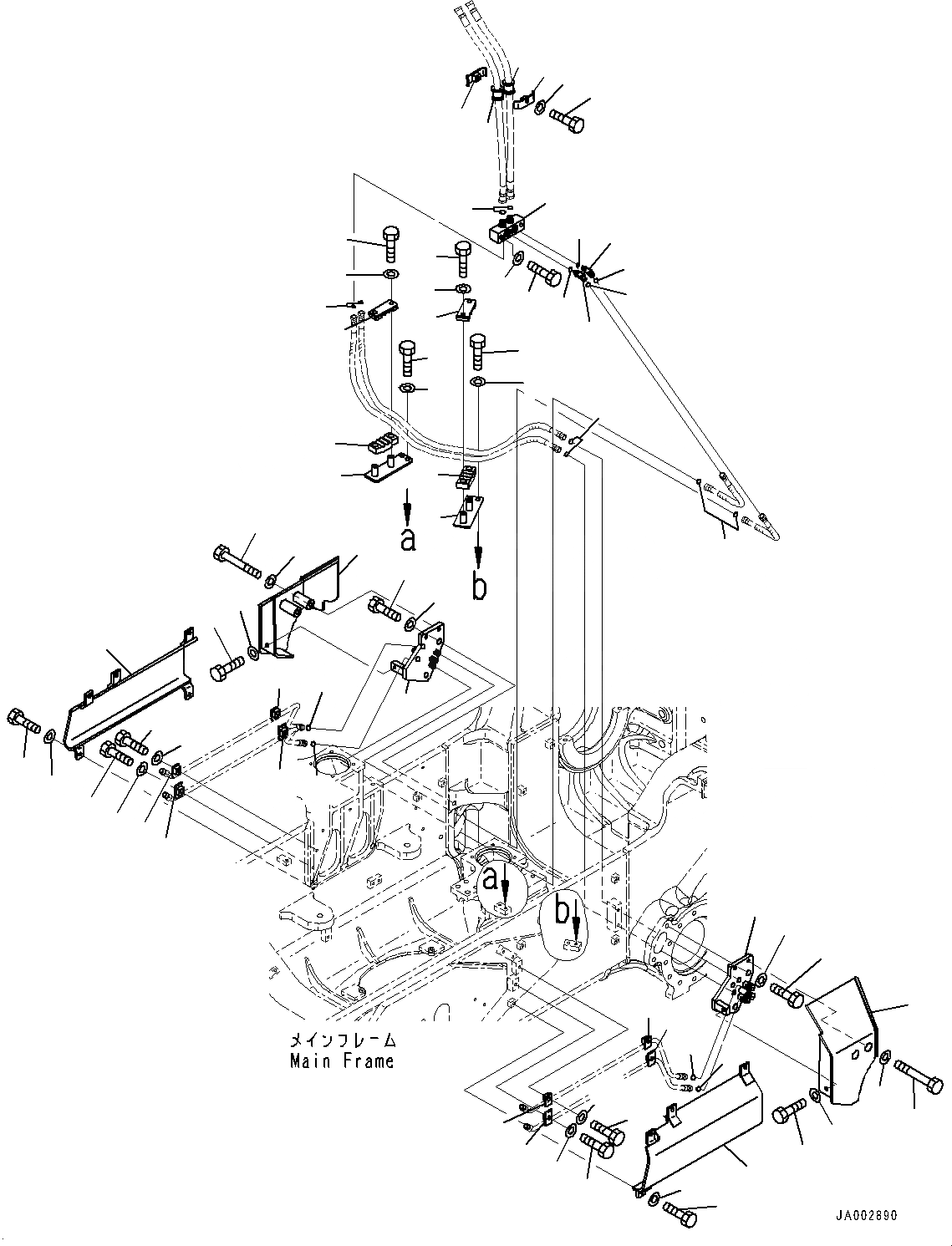 a

b

a

b

メインフレーム
Main Frame

JA002890