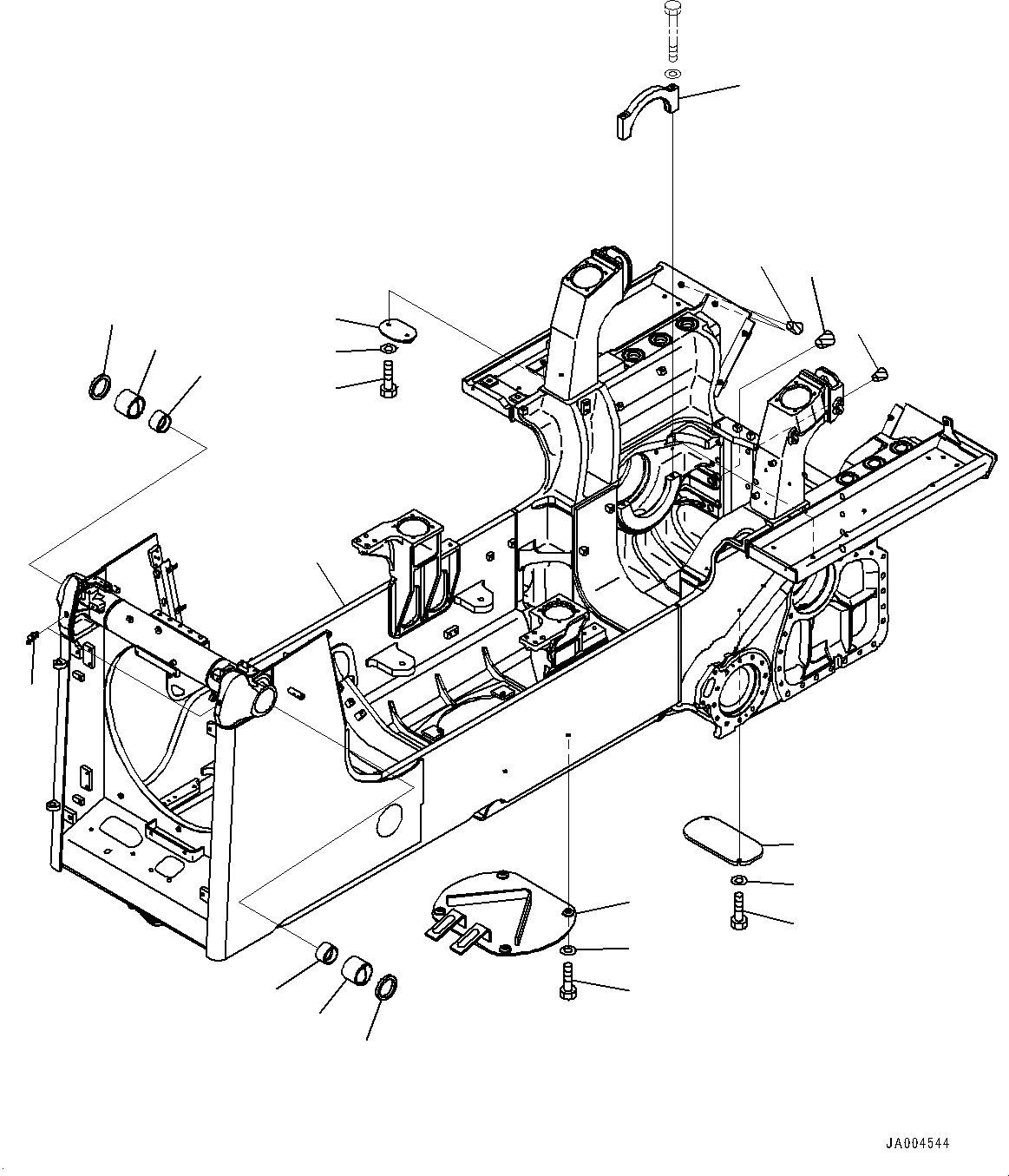 JA004544