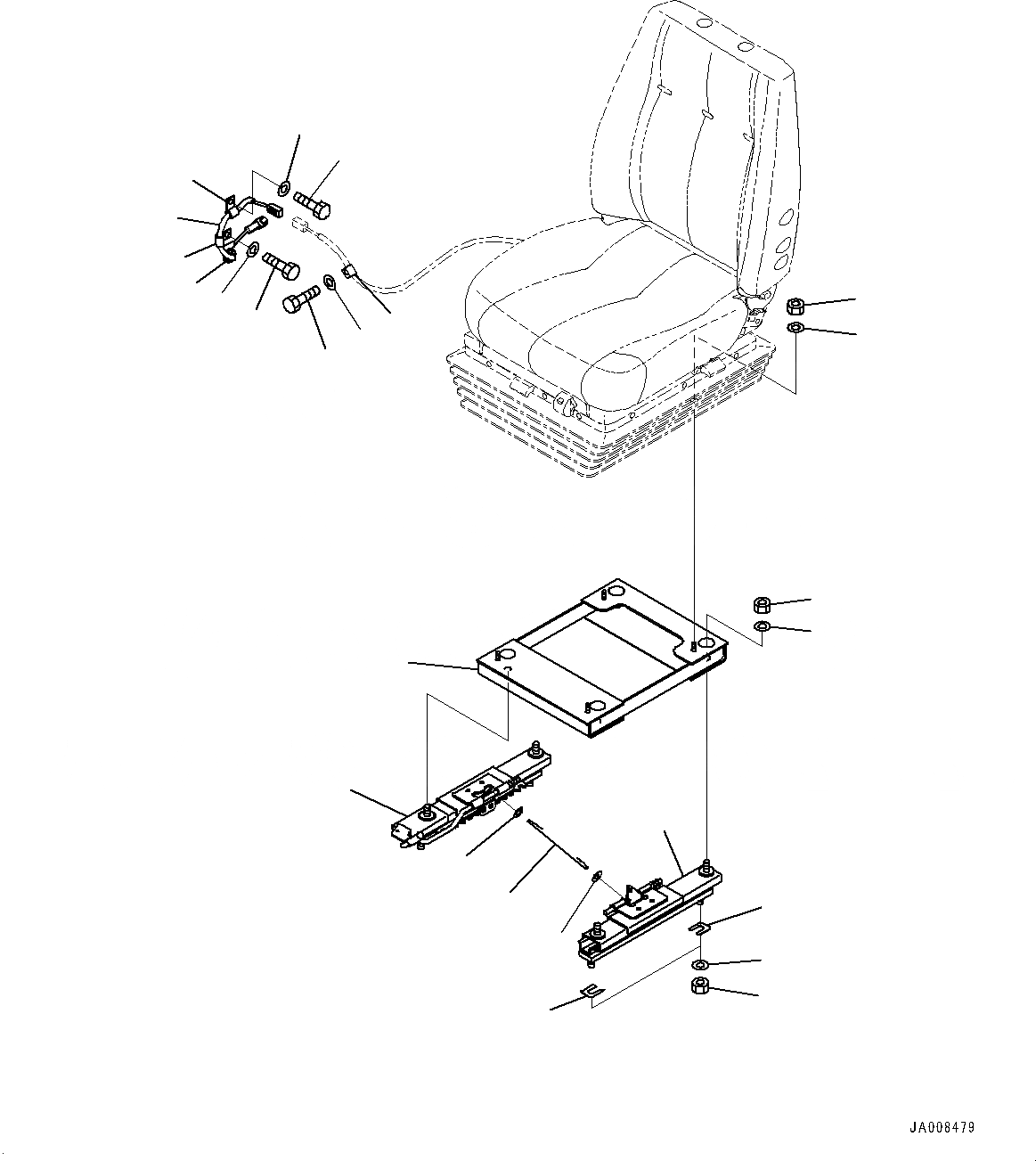 JA008479