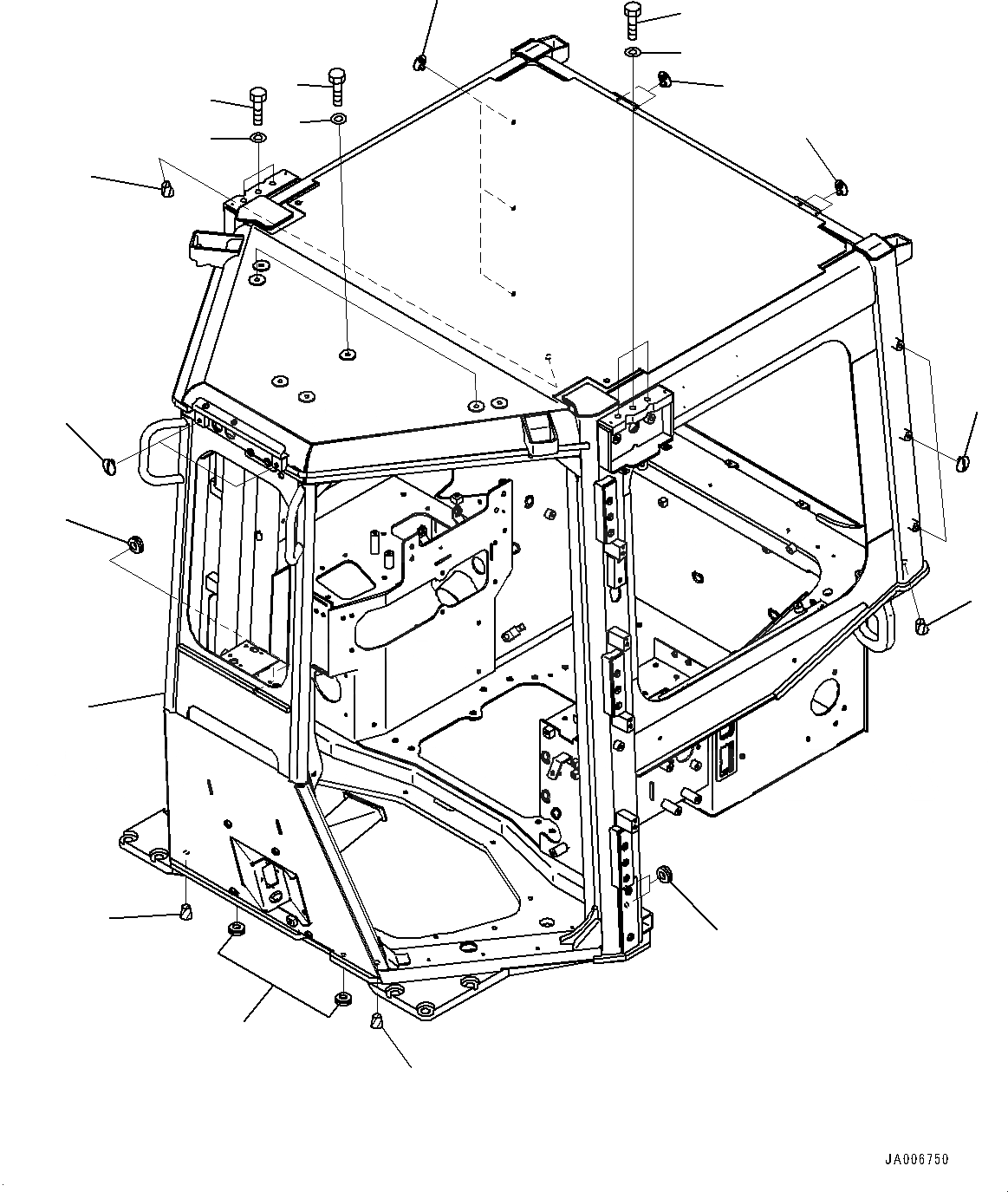 JA006750