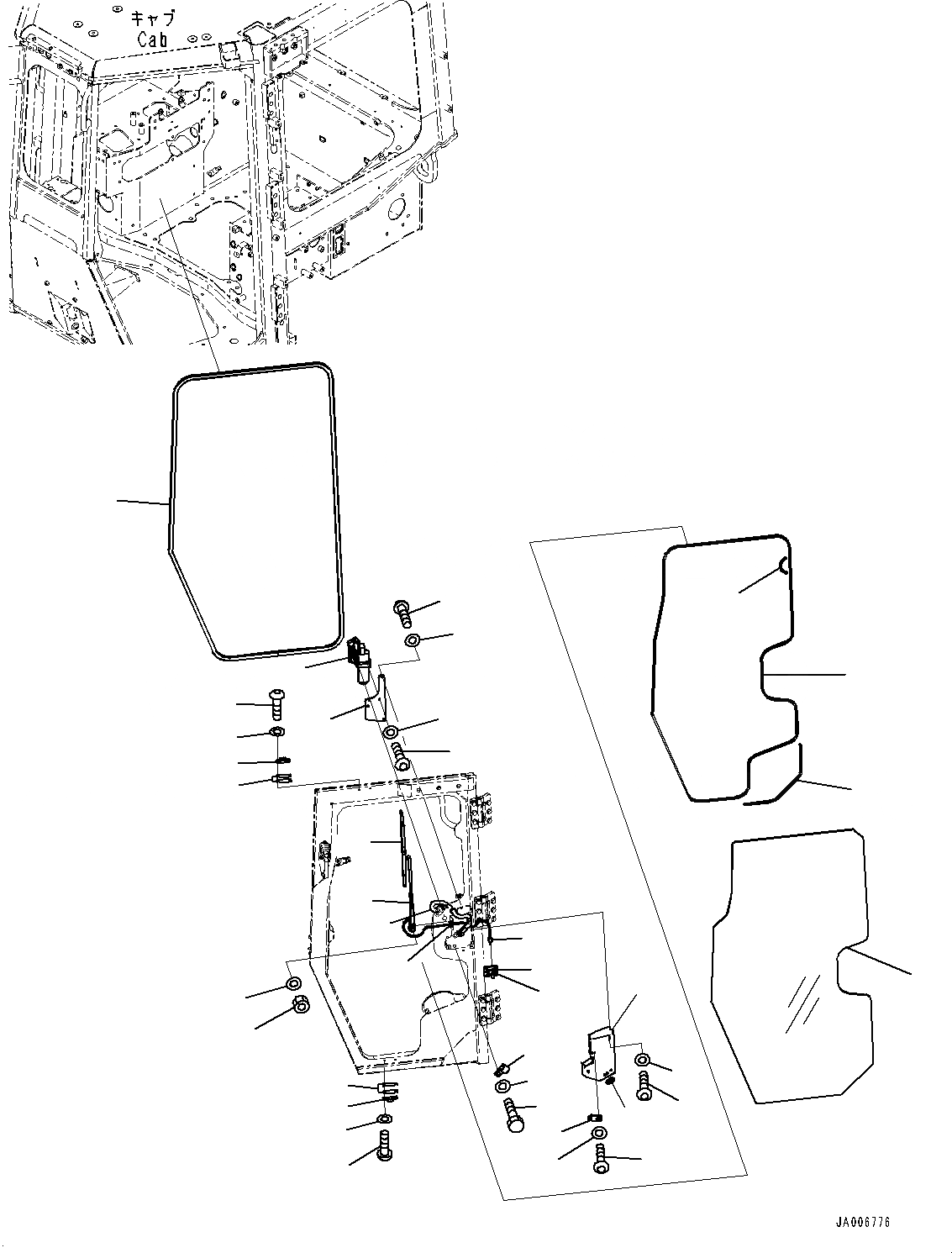 キャブ
Cab

JA006776