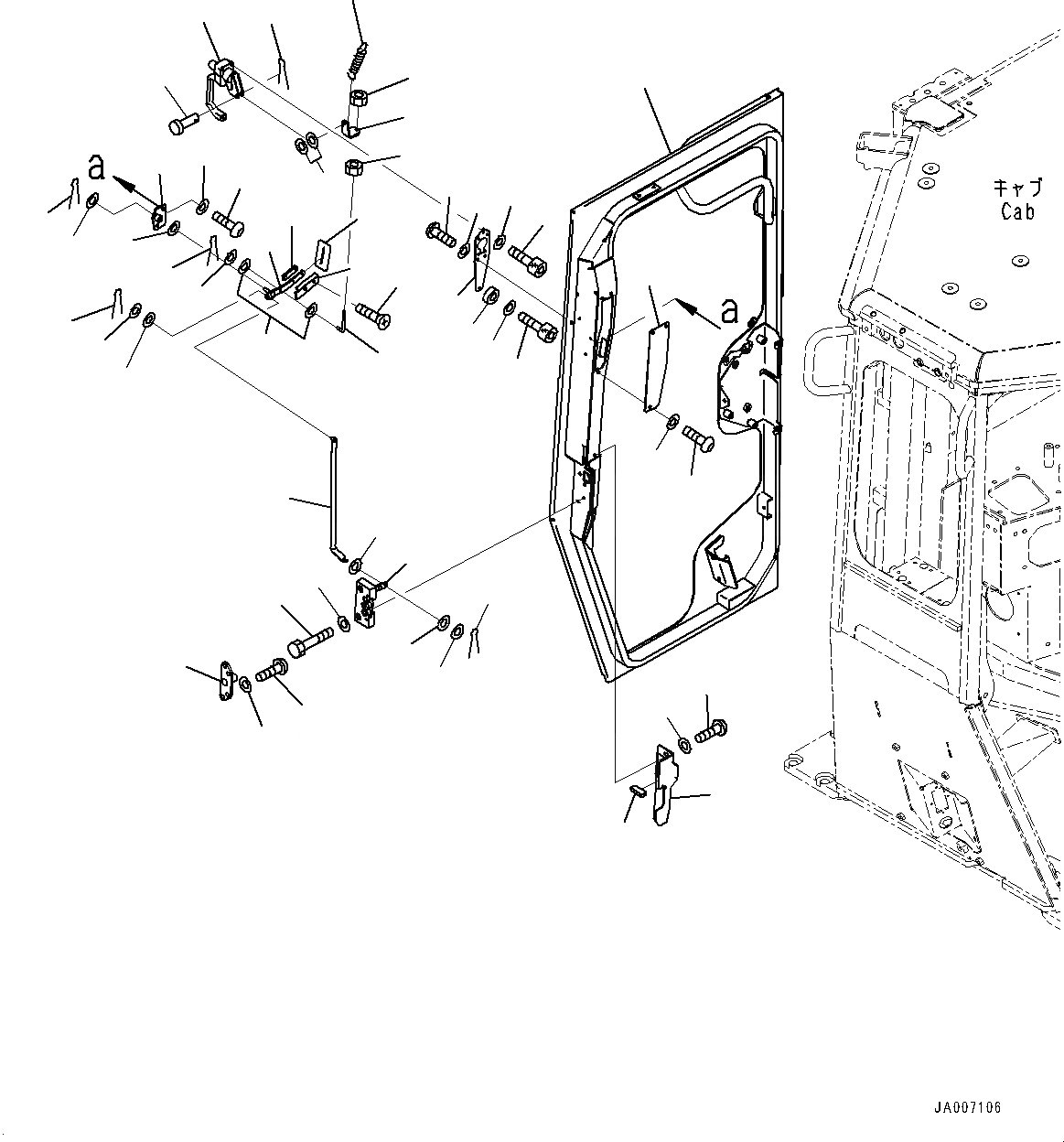 a

a

キャブ
Cab

JA007106