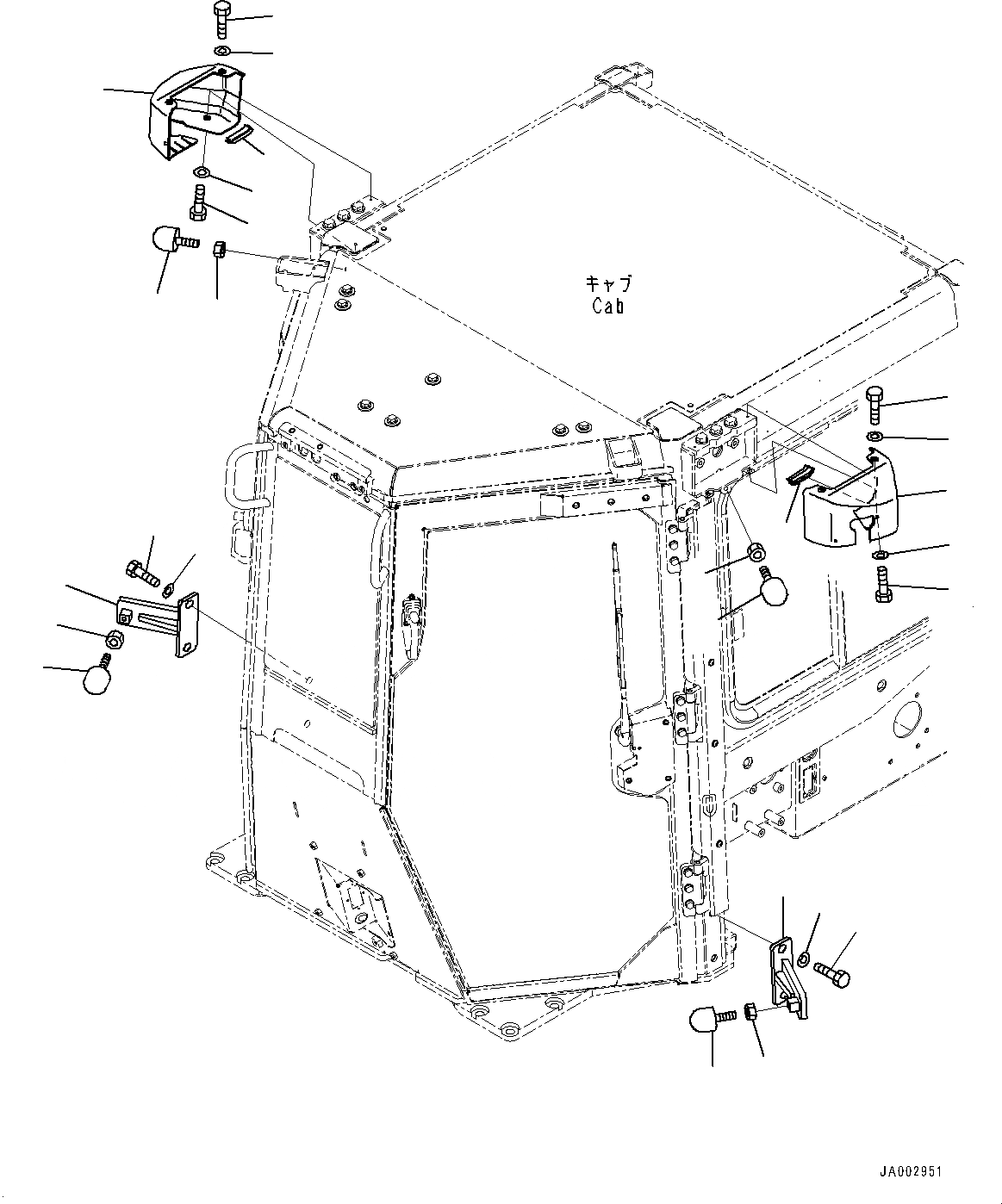 キャブ
Cab

JA002951