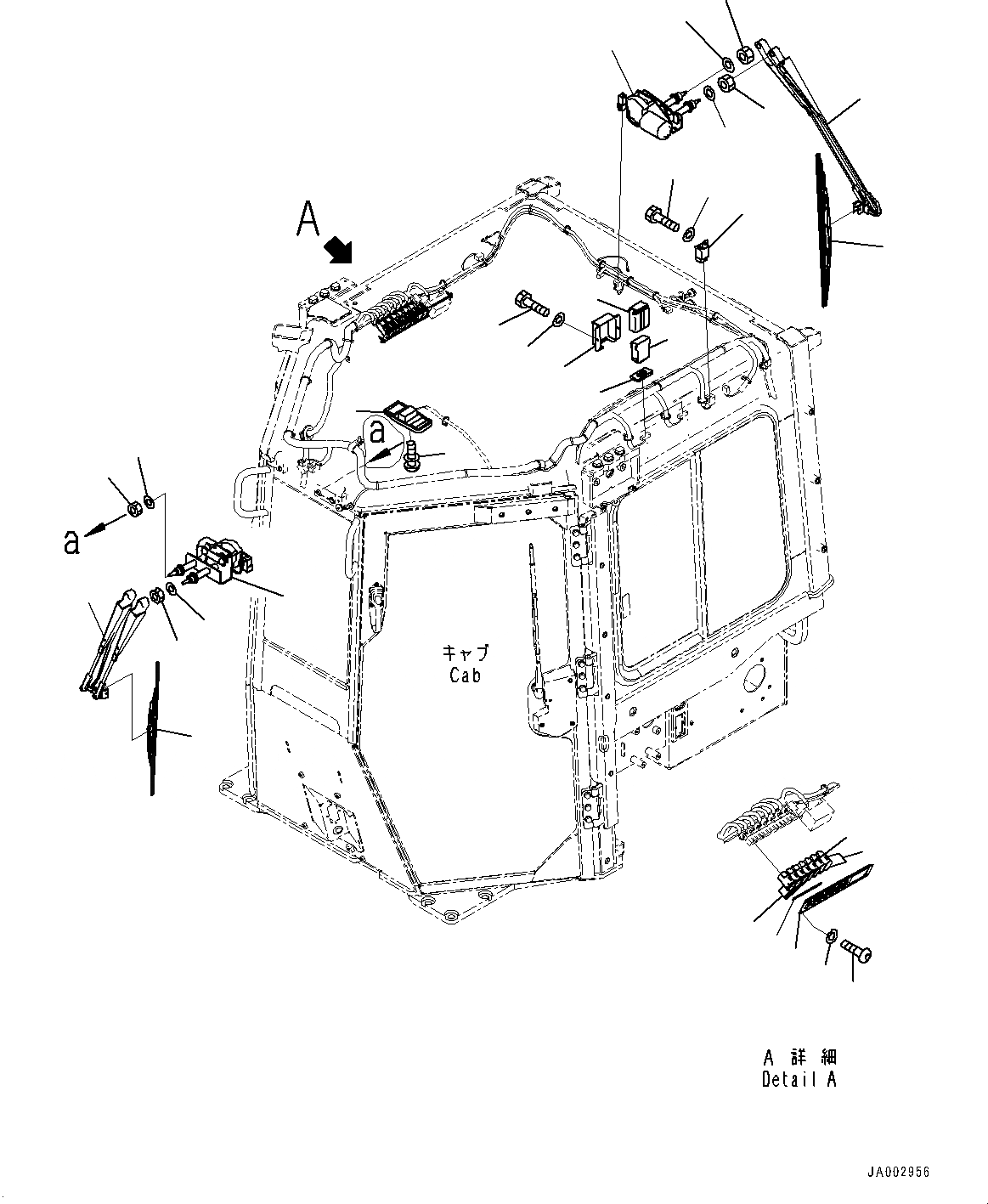 A

a

a

キャブ
Cab

A 詳細
Detail A

JA002956