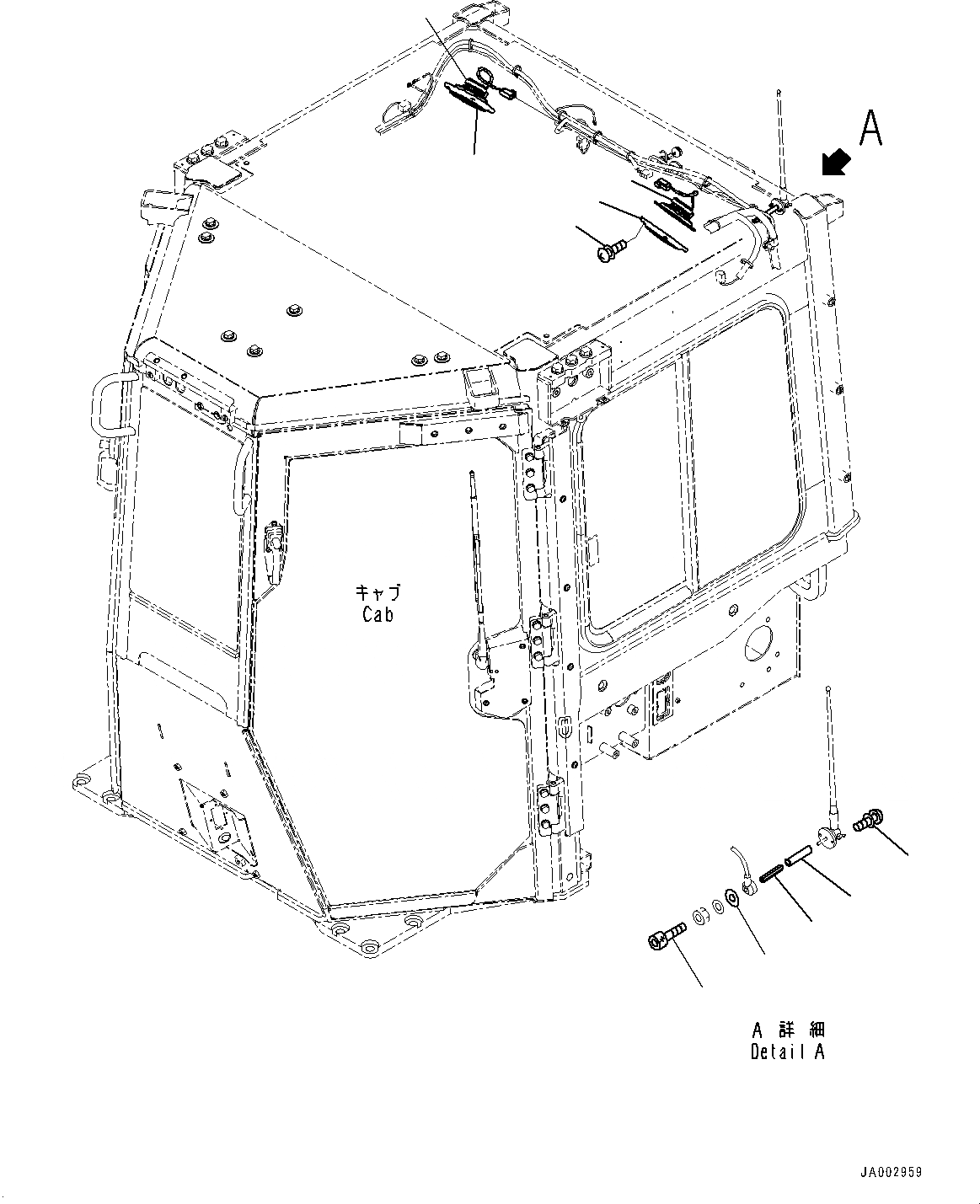 A

キャブ
Cab

A 詳細
Detail A

JA002959