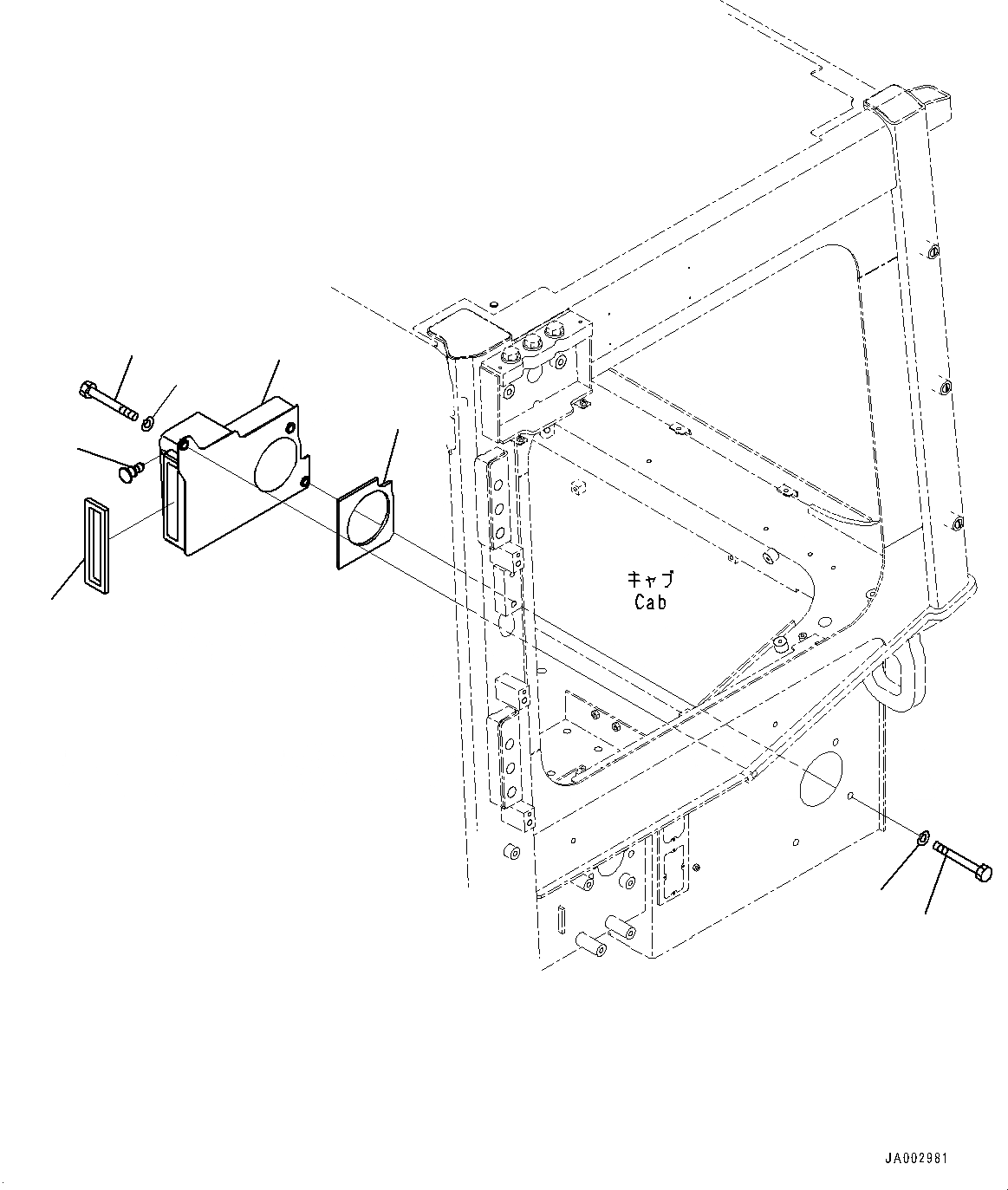 キャブ
Cab

JA002981