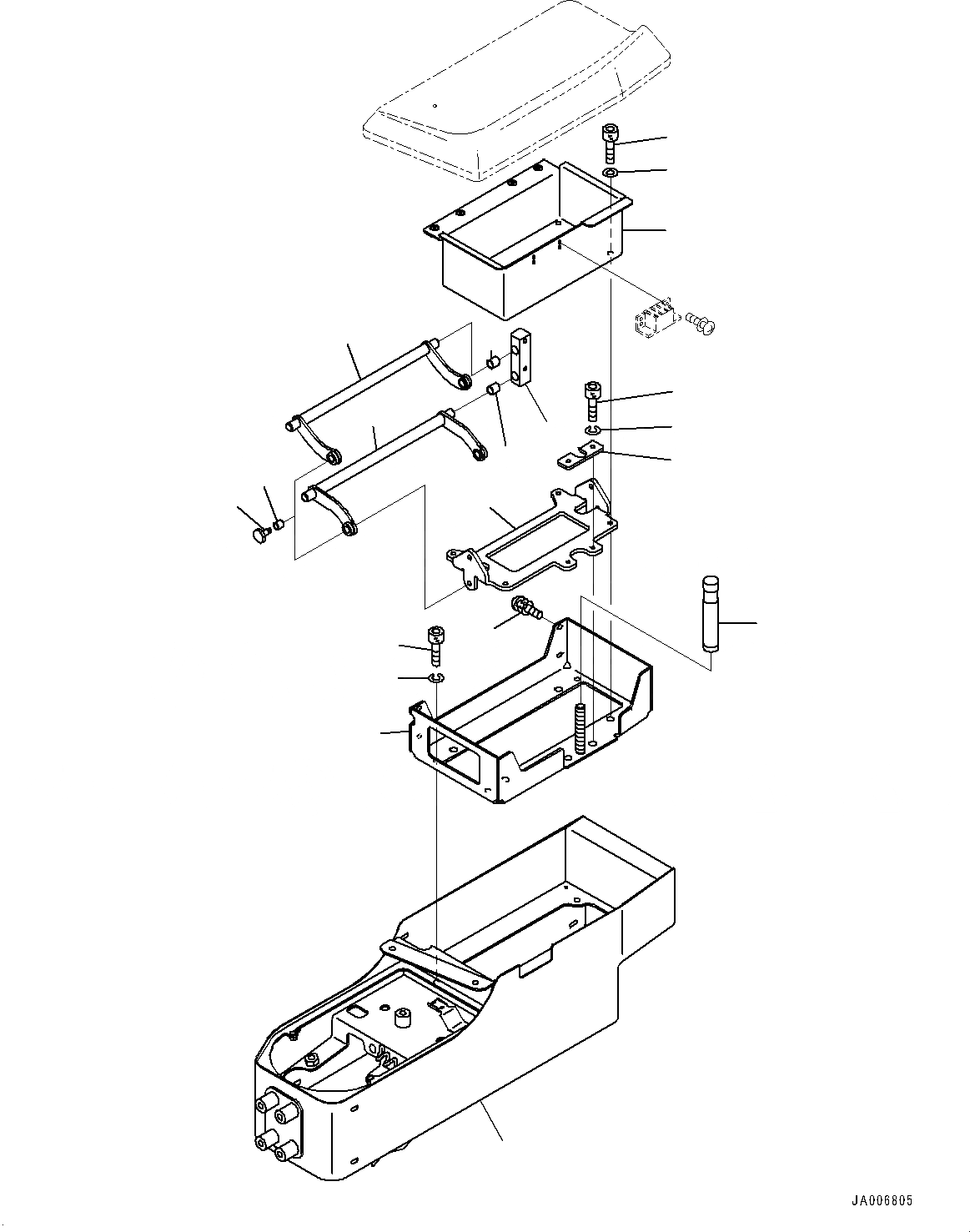 JA006805