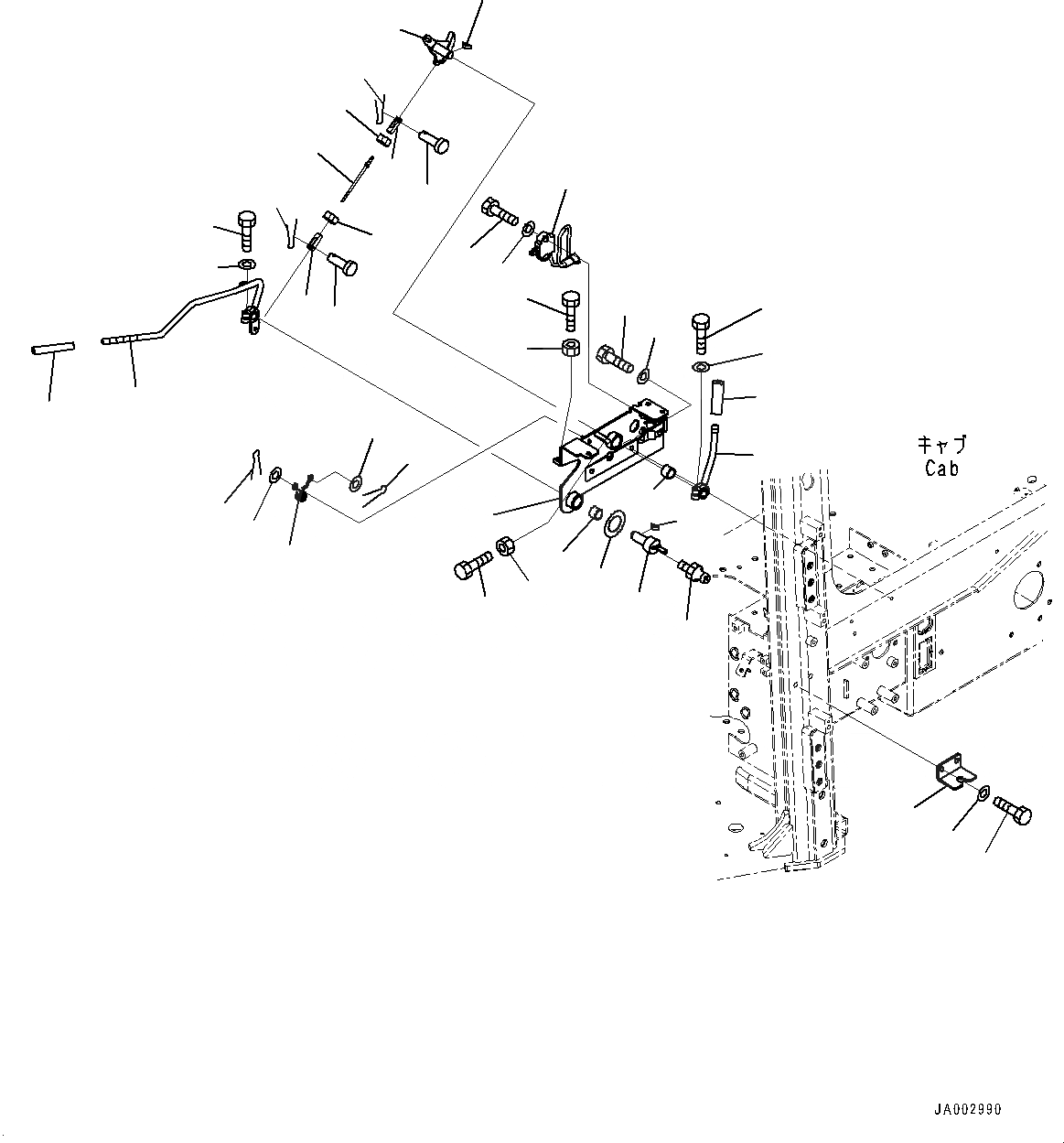 キャブ
Cab

JA002990