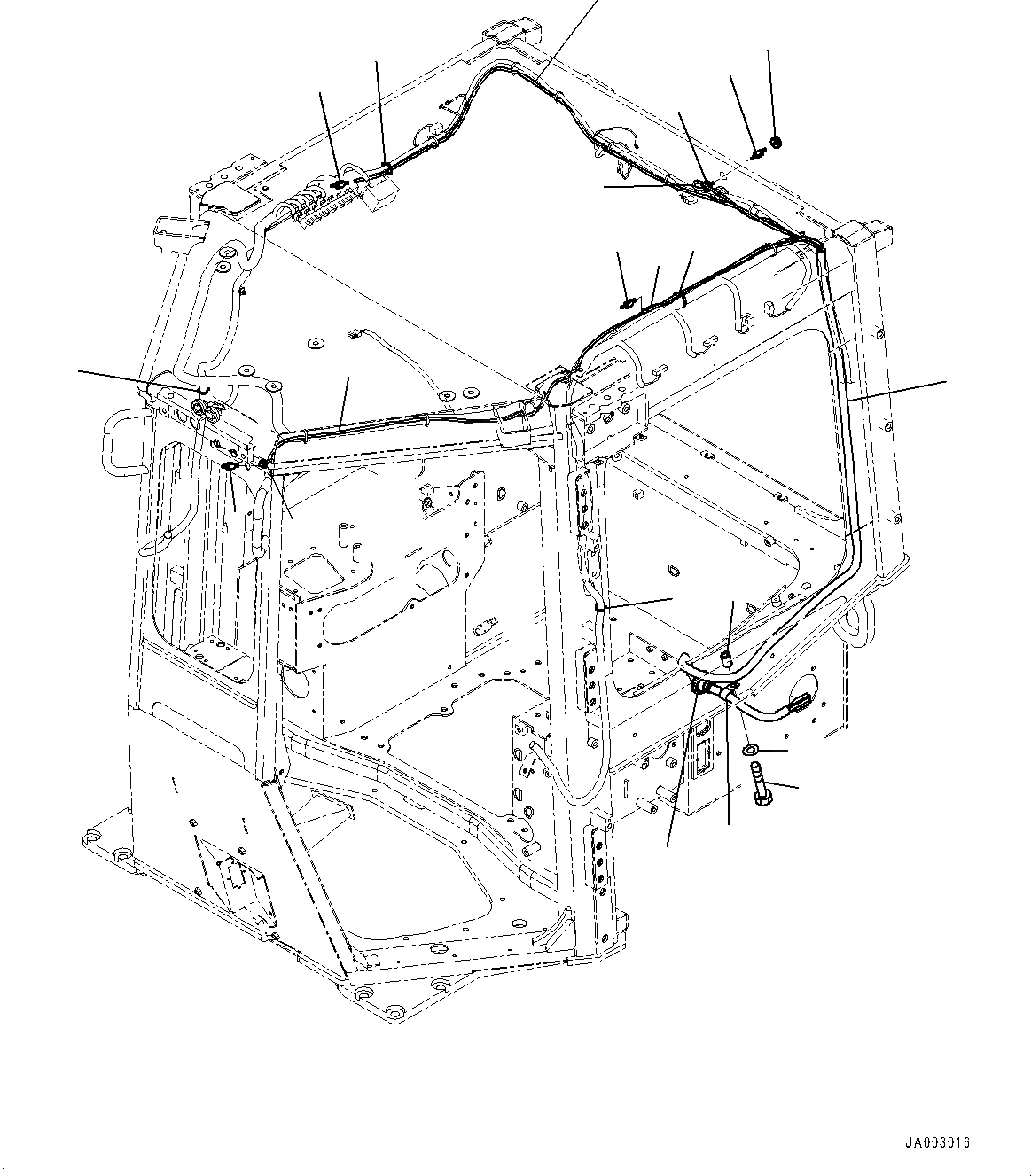 JA003016