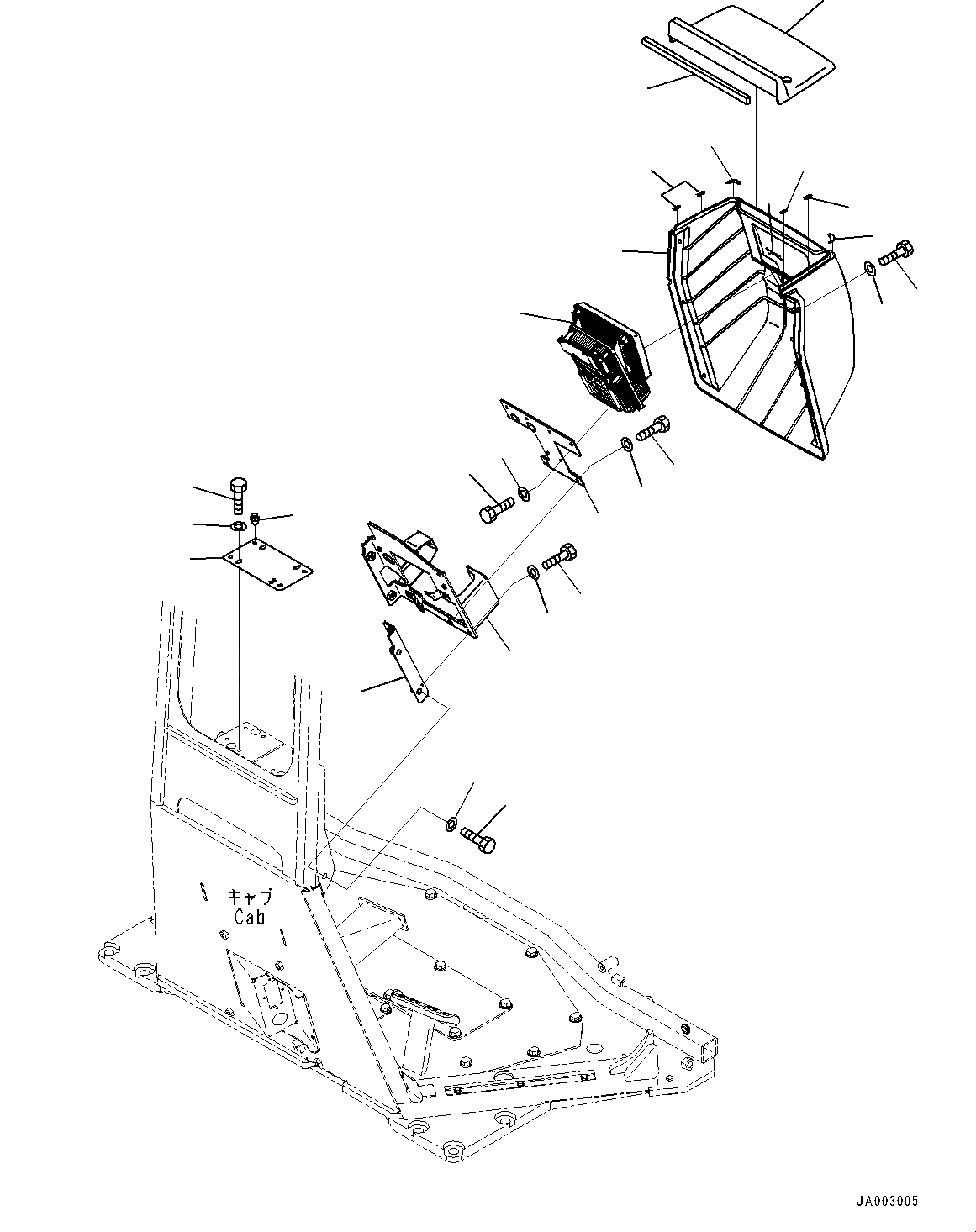 キャブ
Cab

JA003005