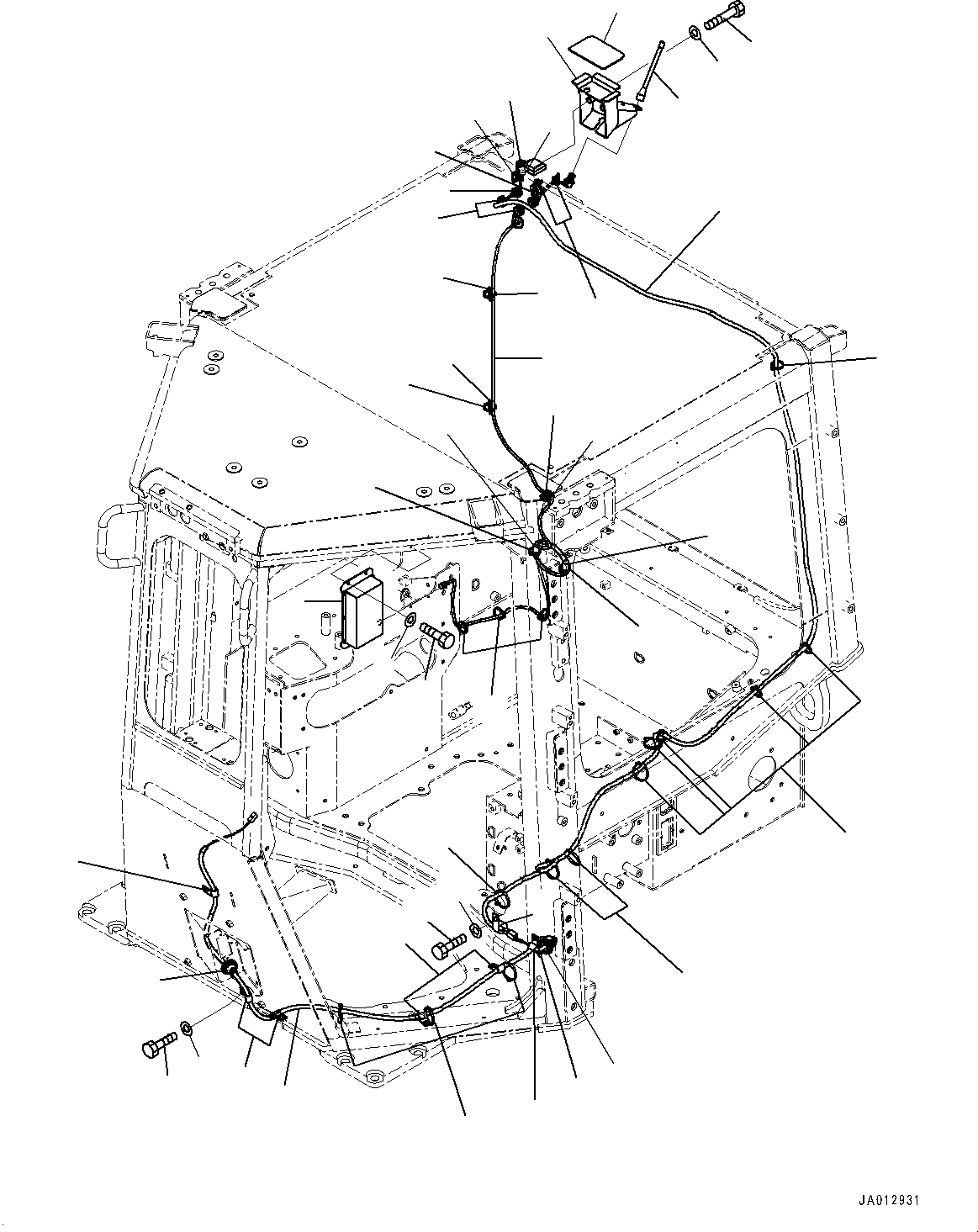 JA012931