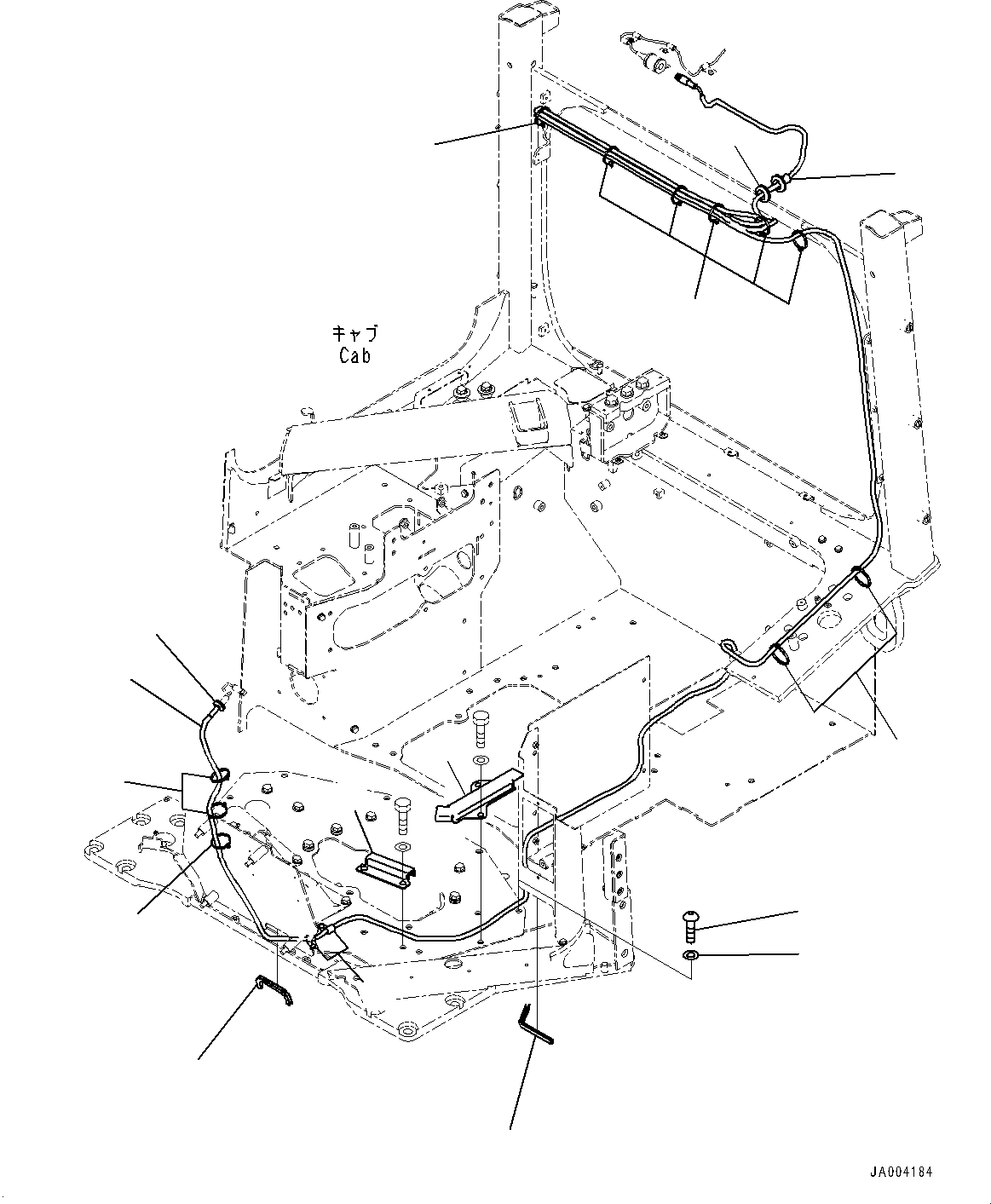 キャブ
Cab

JA004184