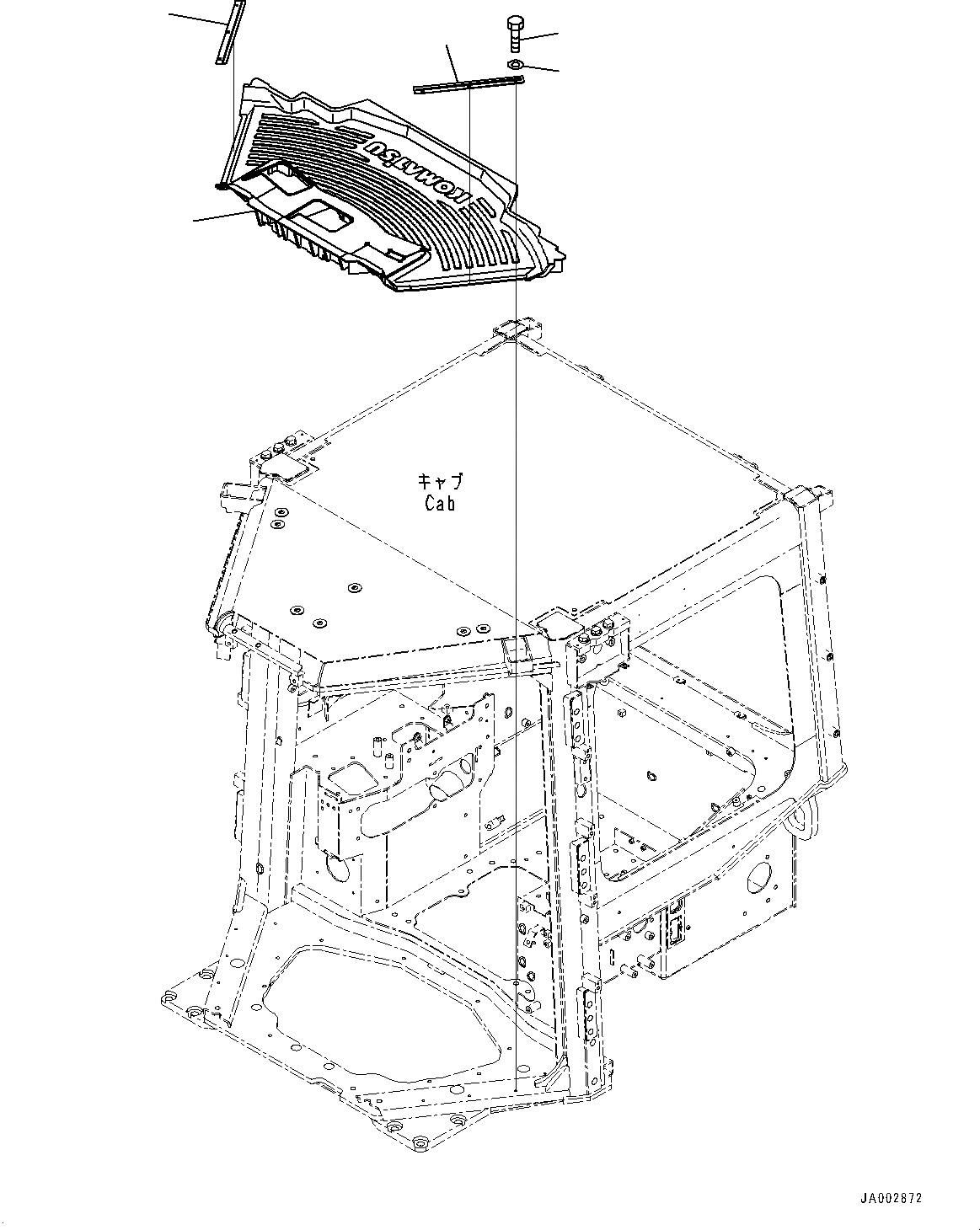 KOMATSU

キャブ
Cab

JA002872