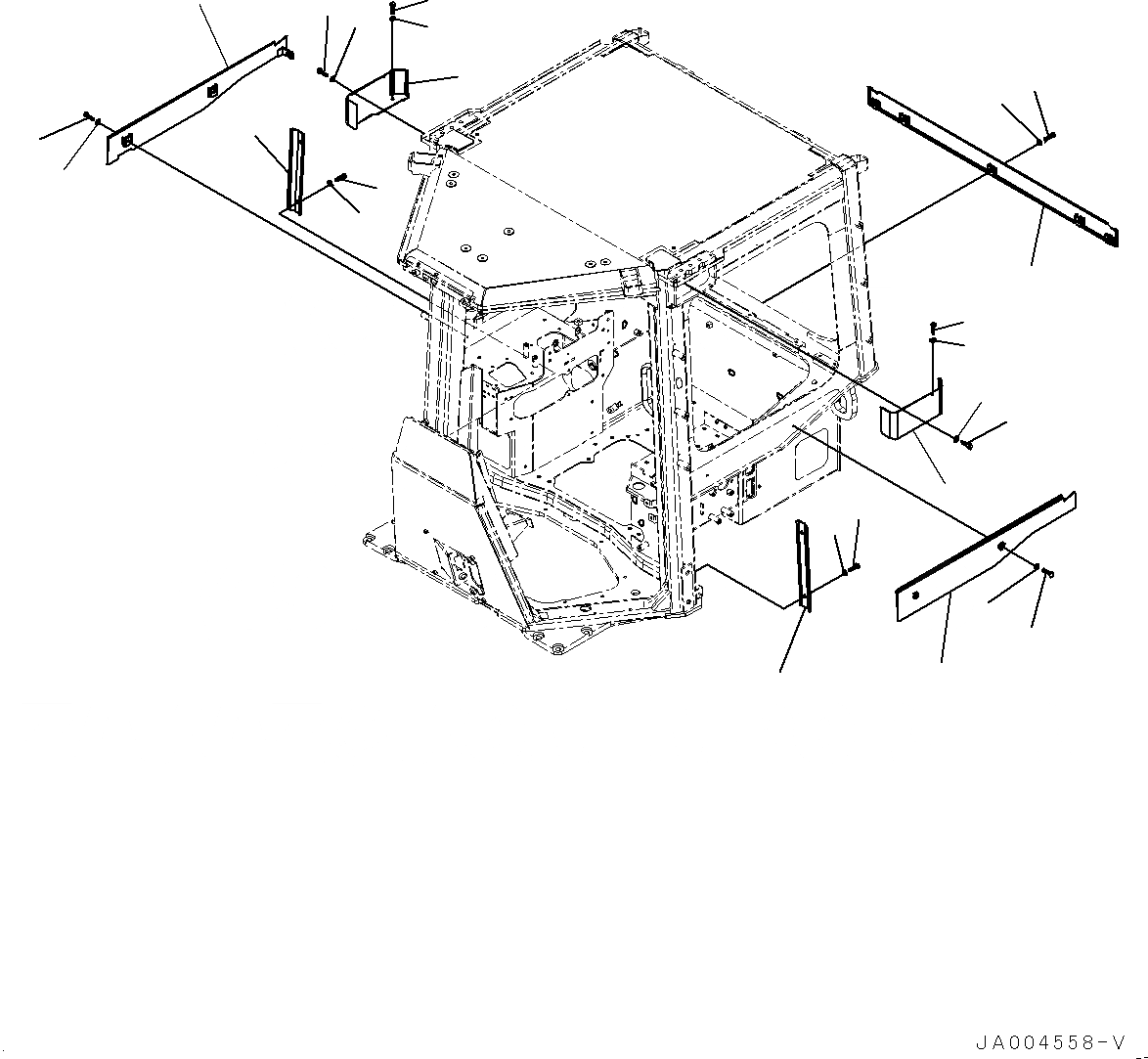 JA004558-V