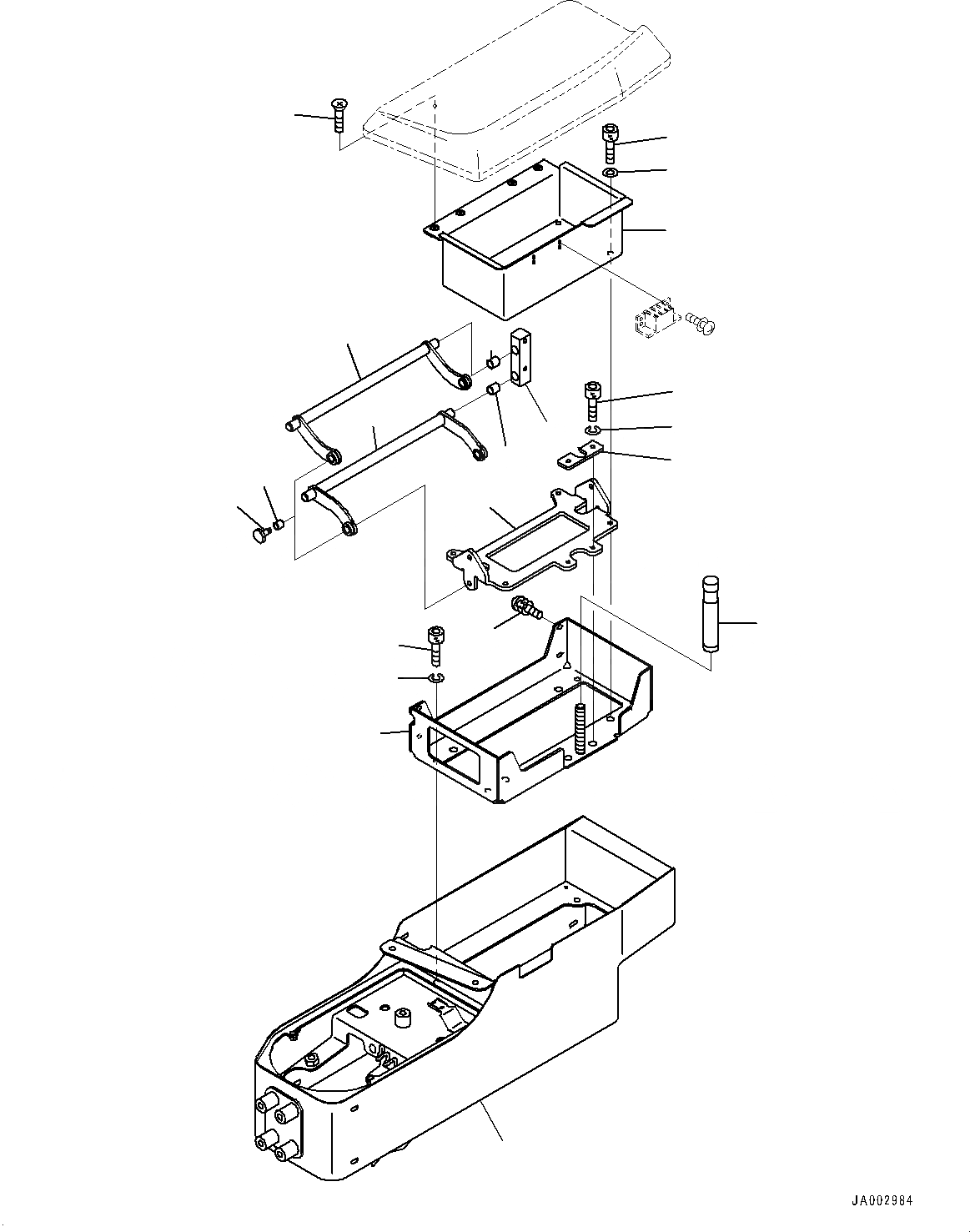 JA002984