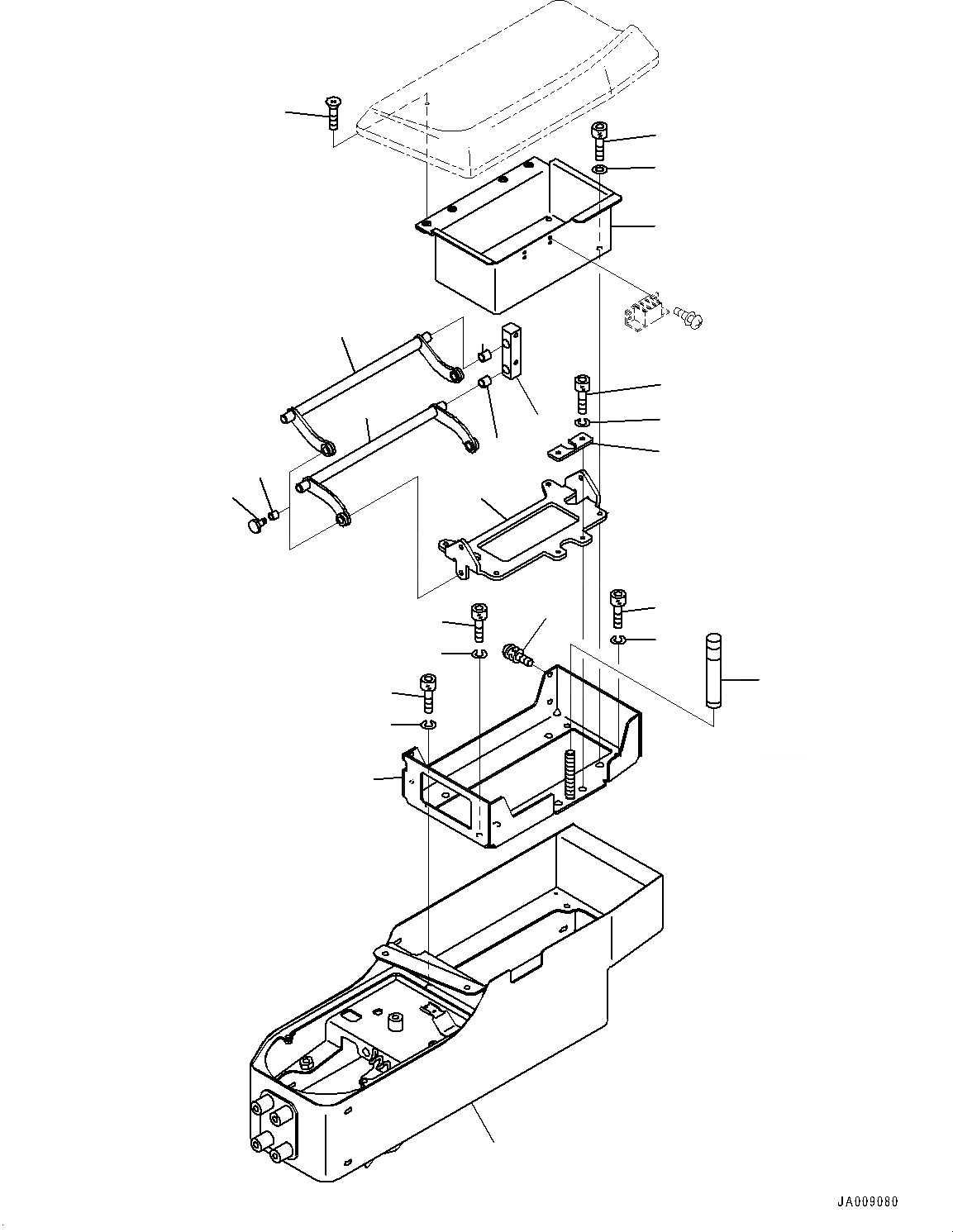 JA009080