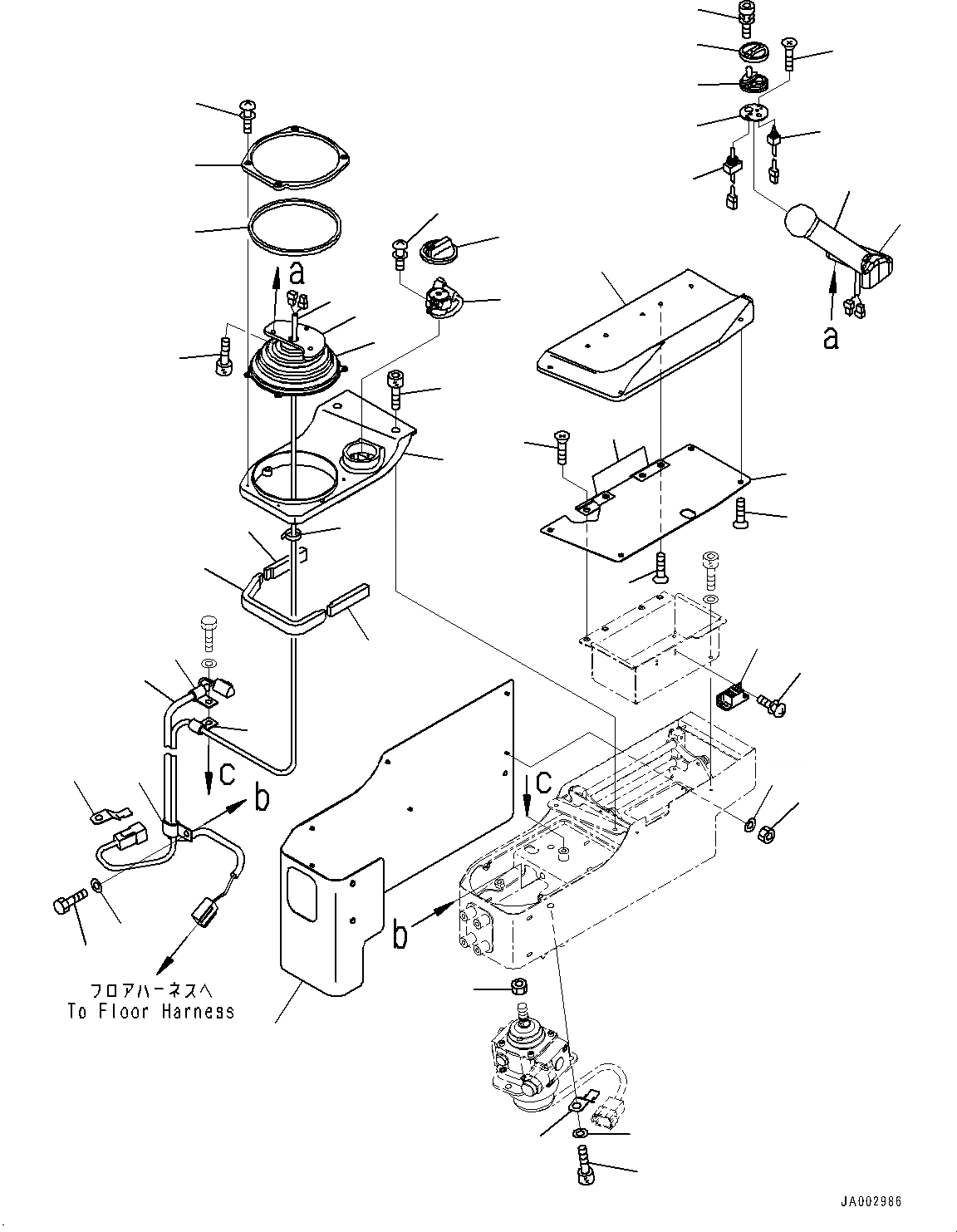 a

a

c

b

c

b

フロアハーネスへ
To Floor Harness

JA002986