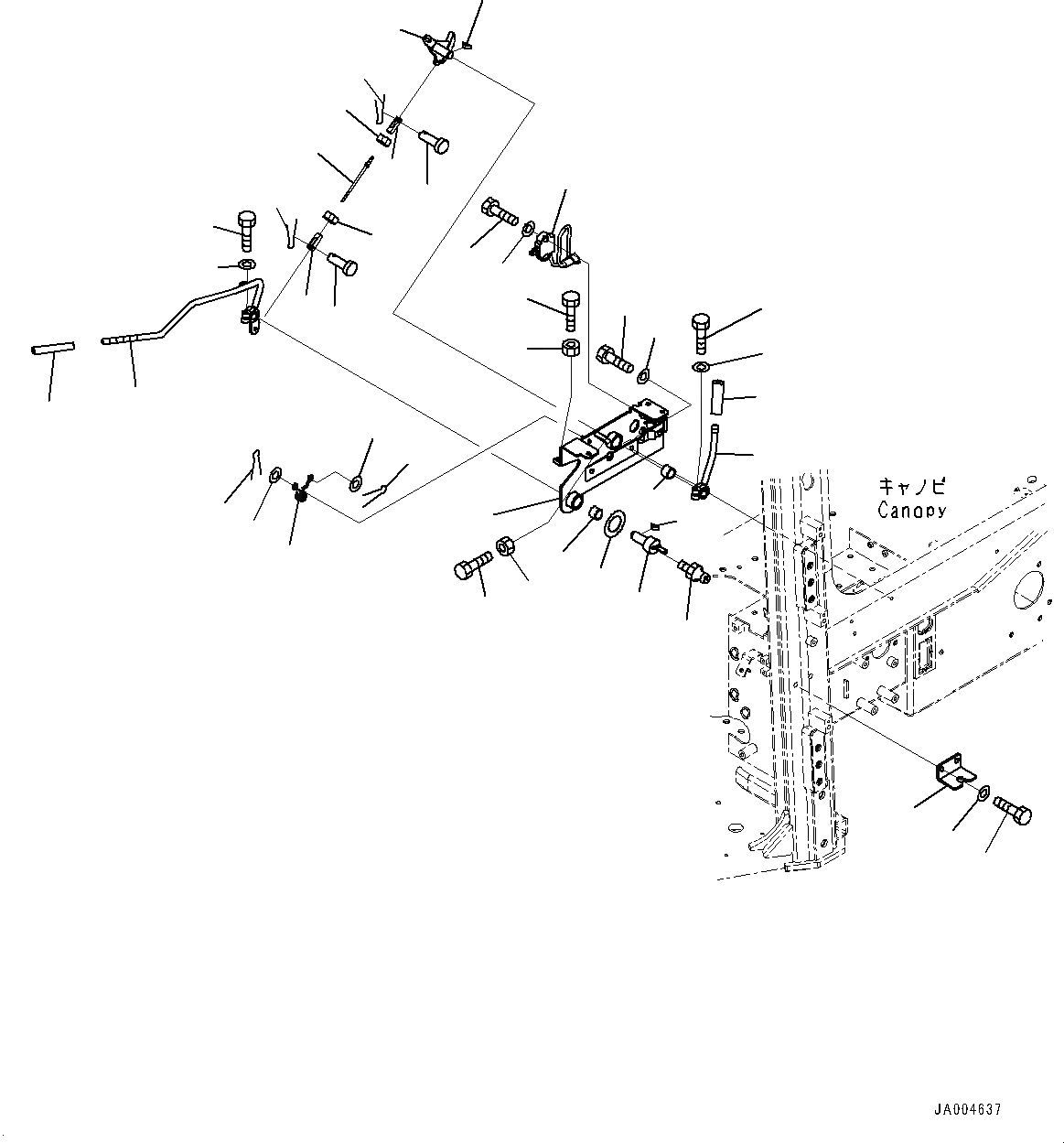 キャノピ
Canopy

JA004637