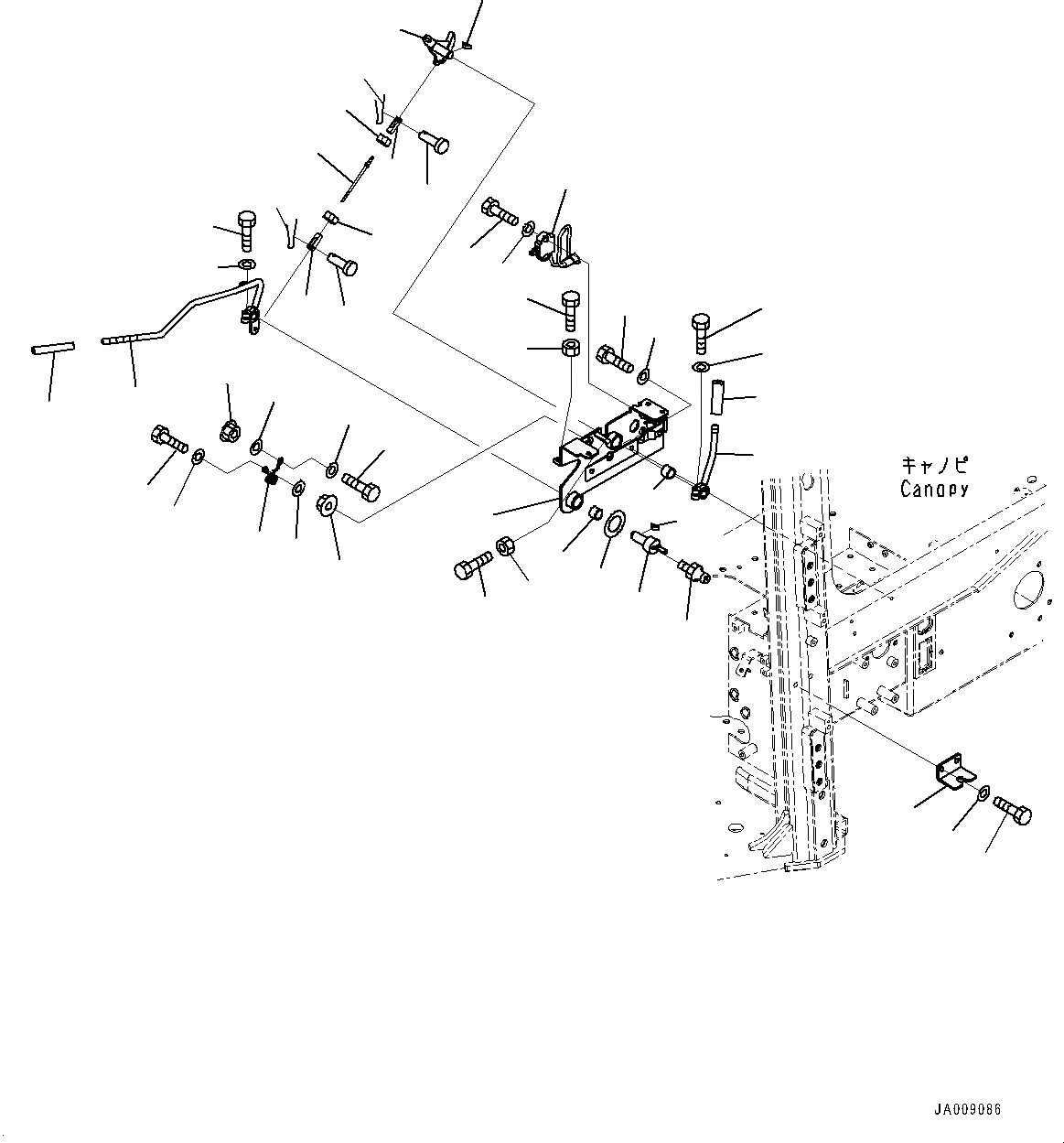 キャノピ
Canopy

JA009086