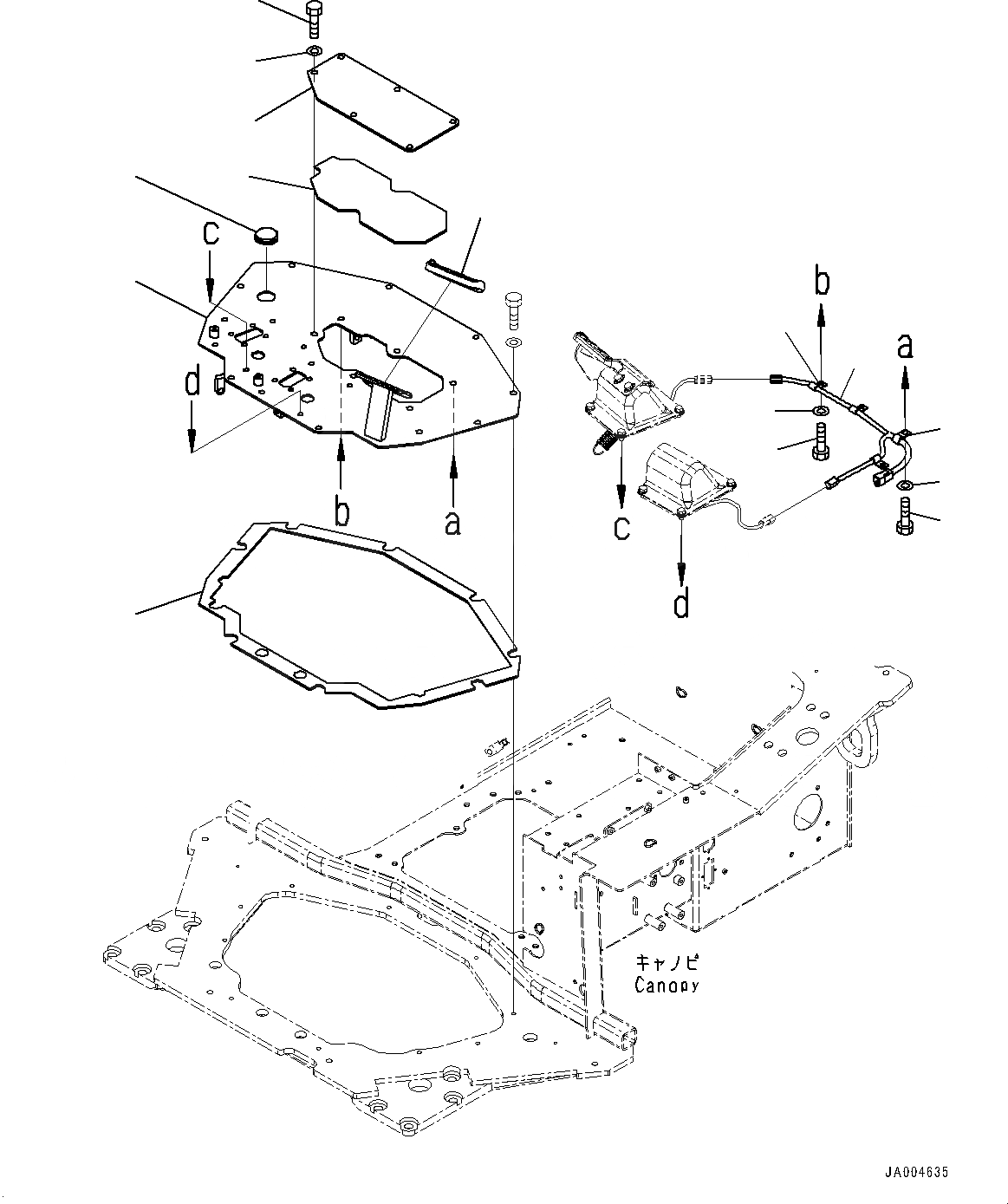 c

d

b

a

b

a

c

d

キャノピ
Canopy

JA004635