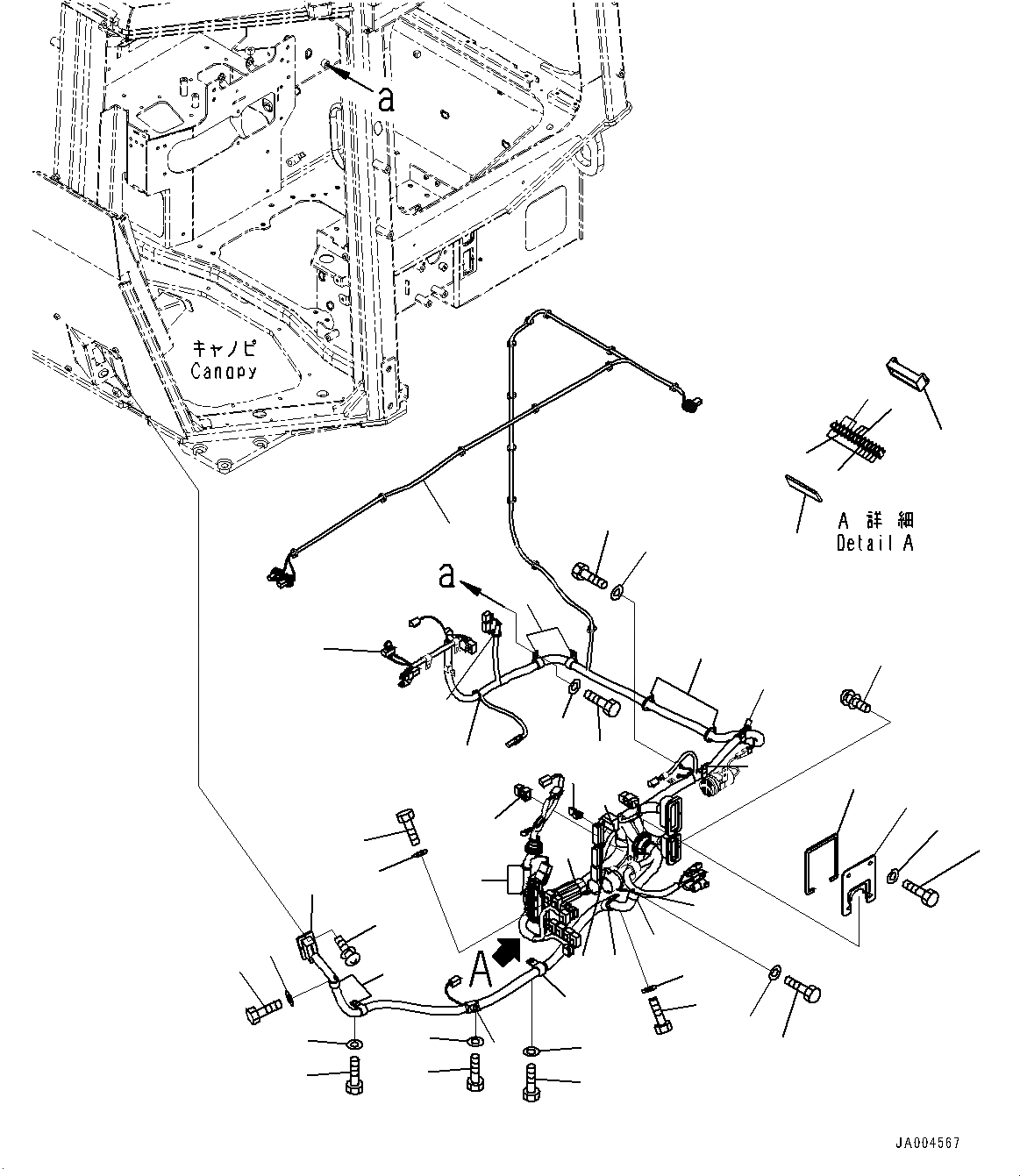 a

キャノピ
Canopy

A 詳細
Detail A

a

A

JA004567