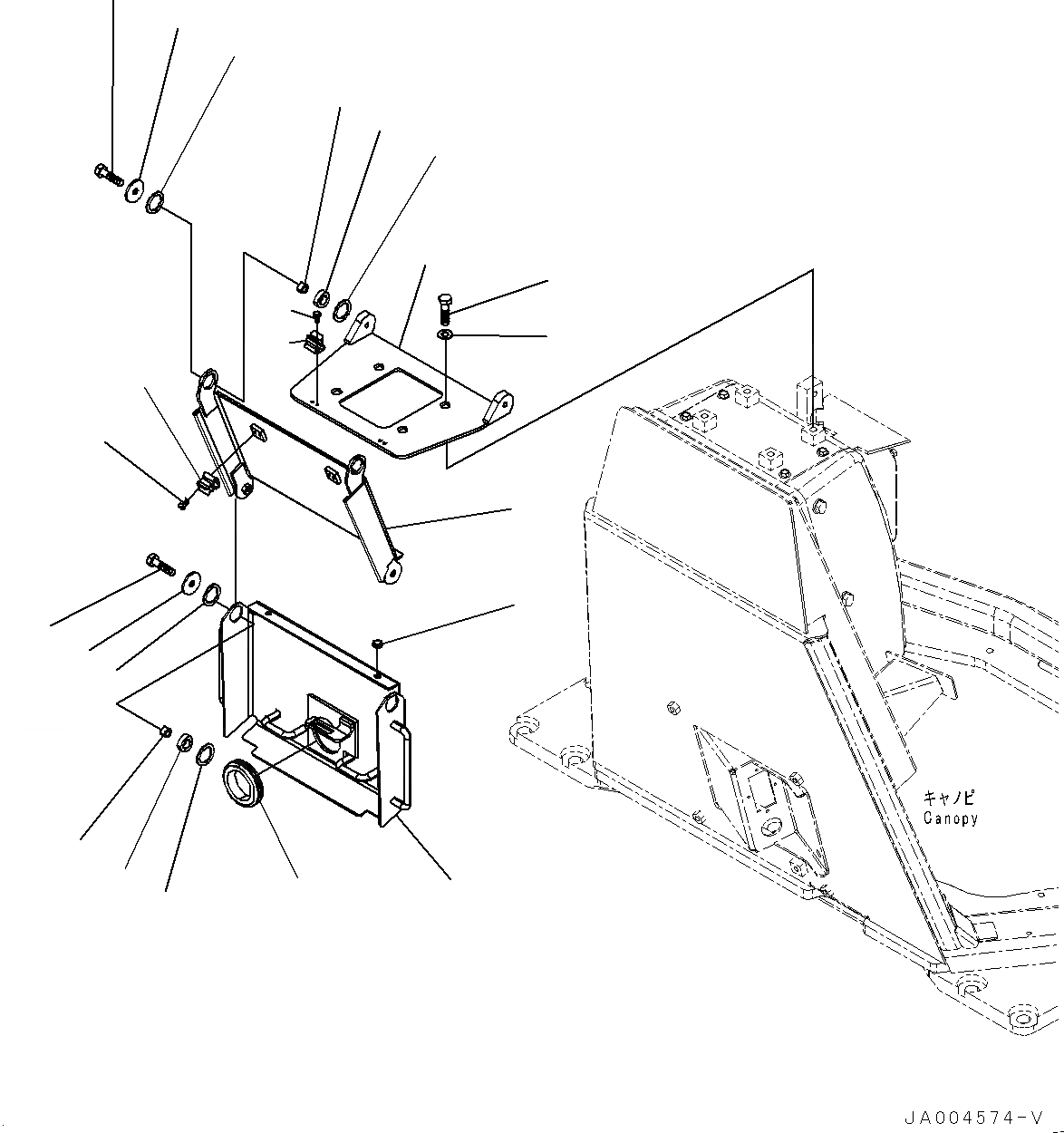 キャノピ
Canopy

JA004574-V