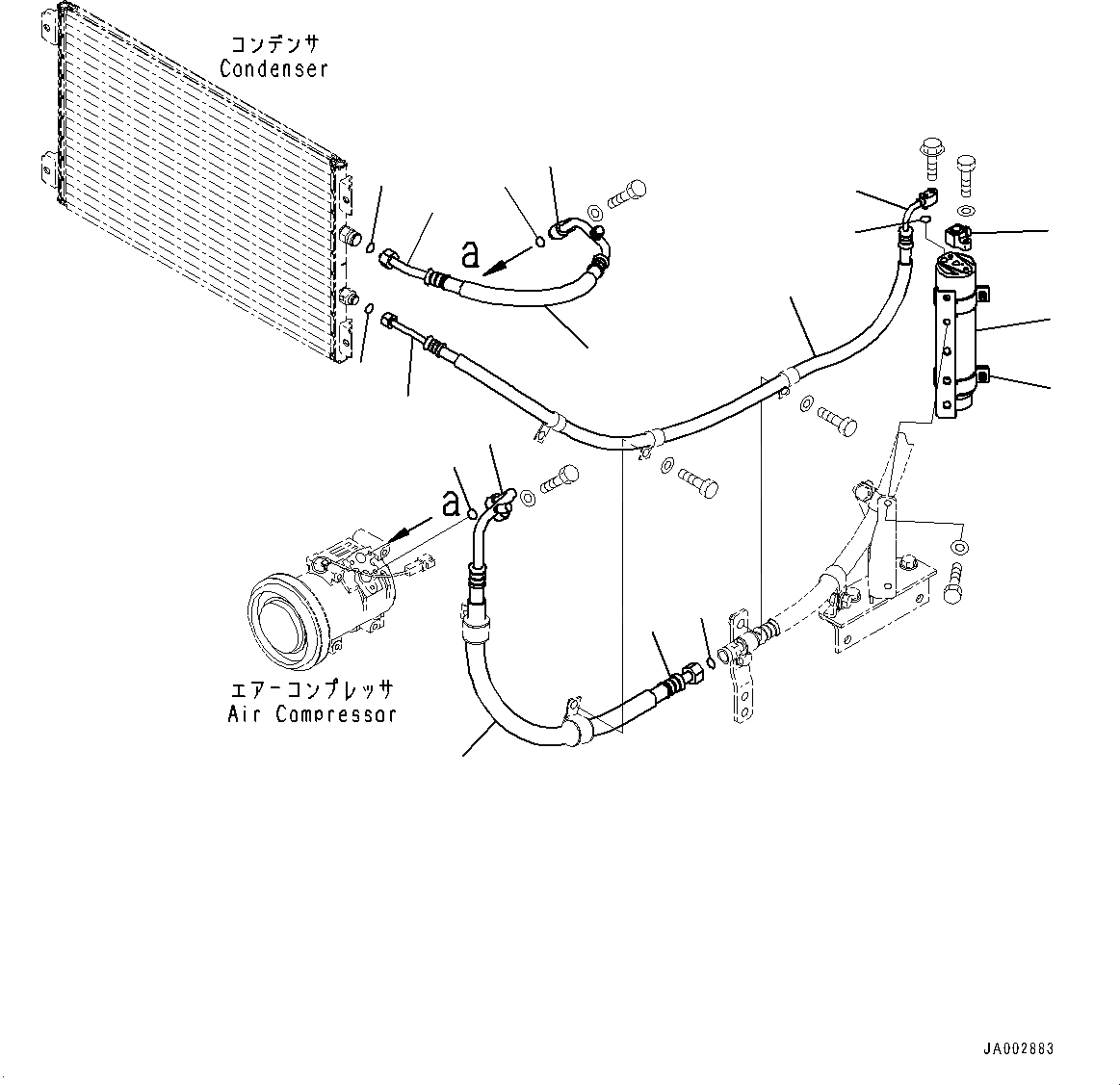 コンデンサ
Condenser

a

a

エアーコンプレッサ
Air Compressor

JA002883