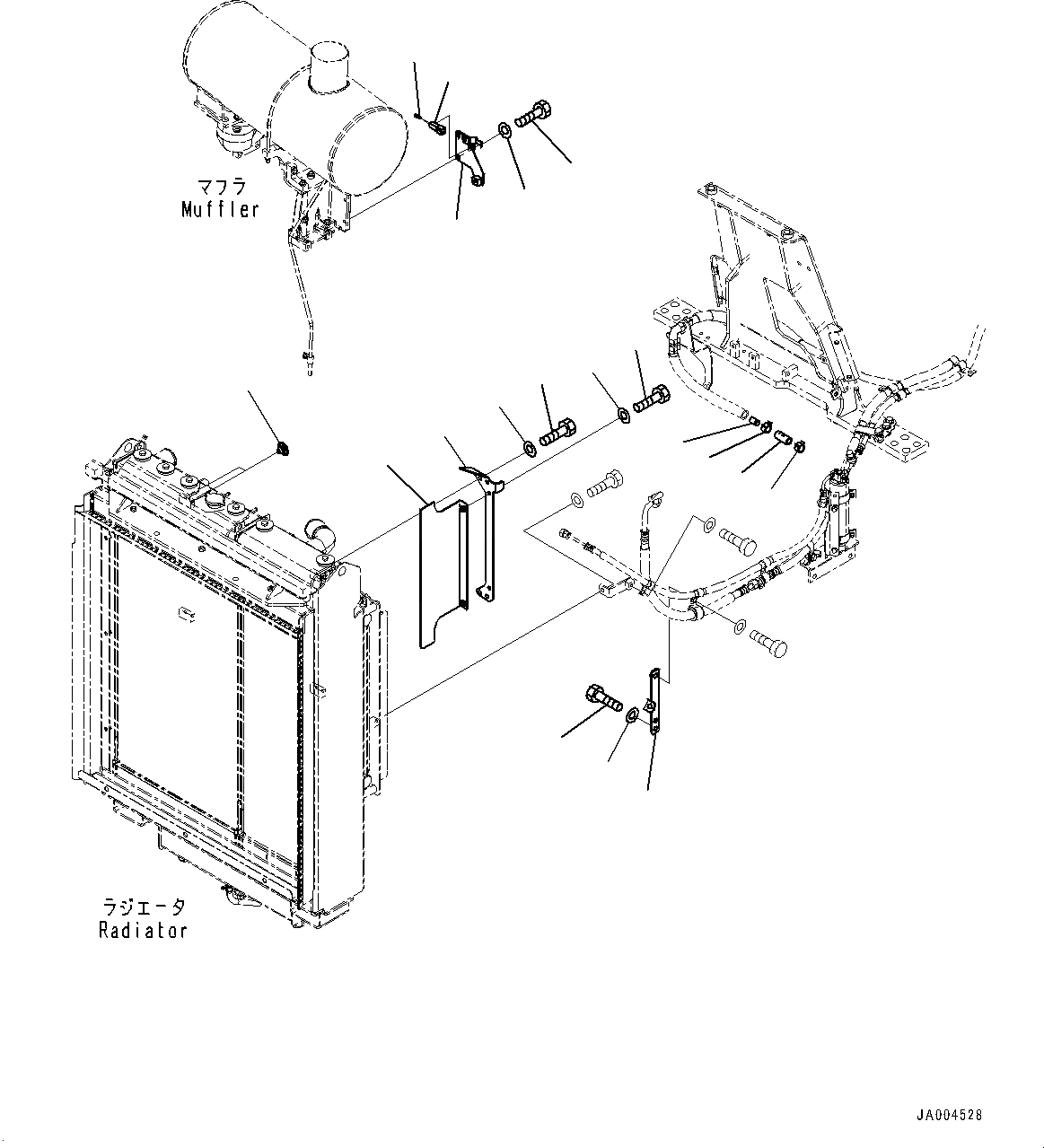 マフラ
Muffler

ラジエータ
Radiator

JA004528