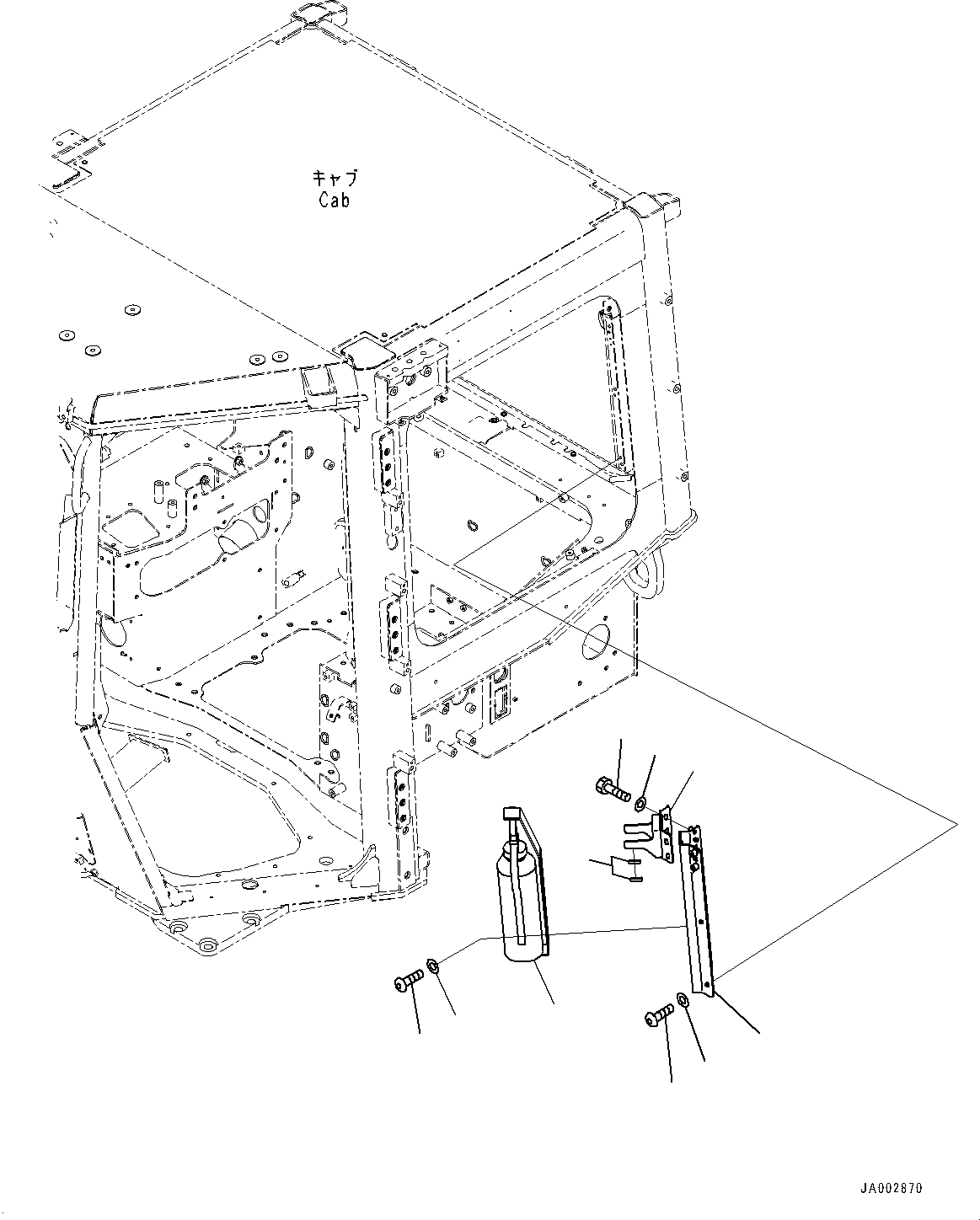 キャブ
Cab

JA002870