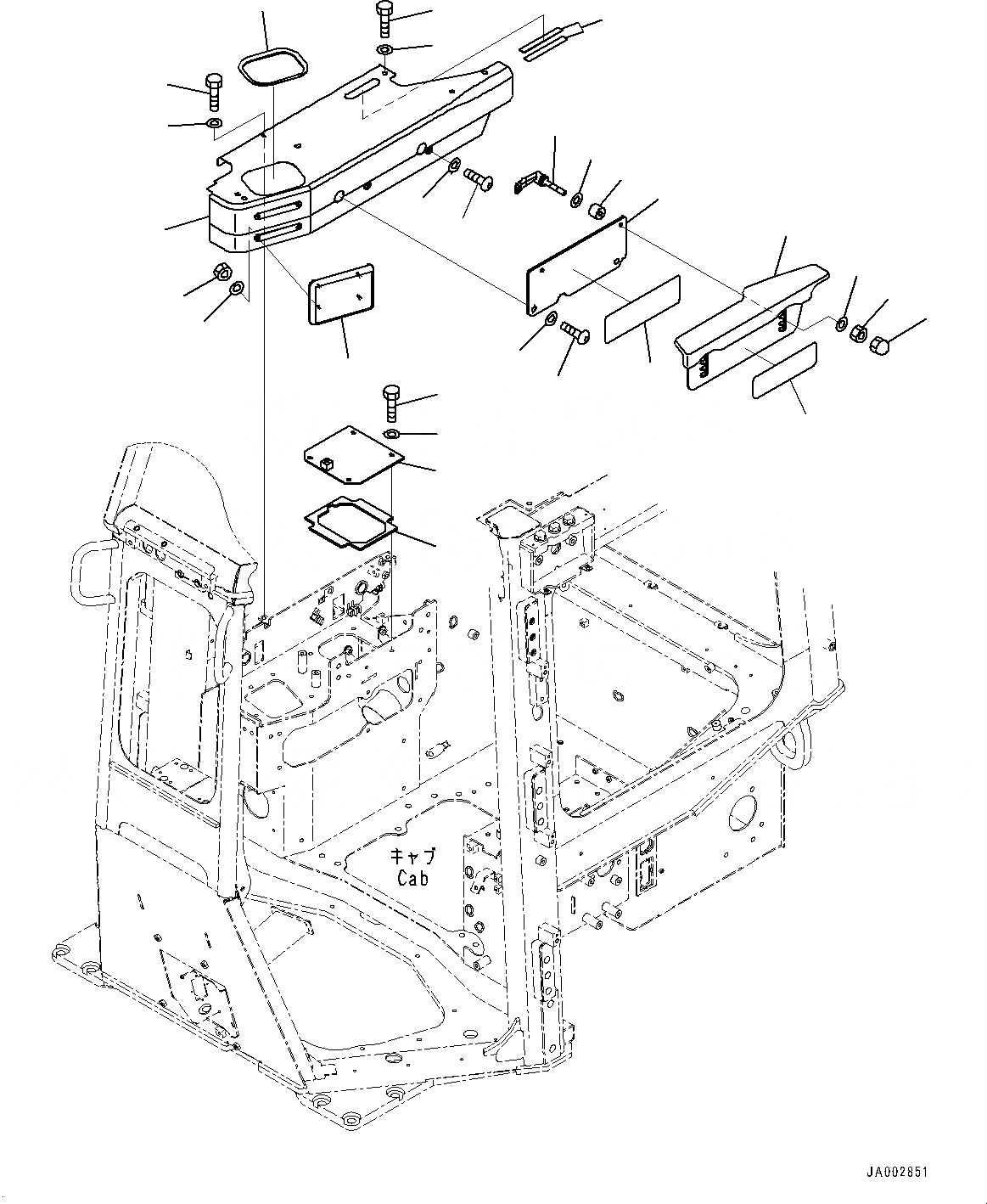 キャブ
Cab

JA002851