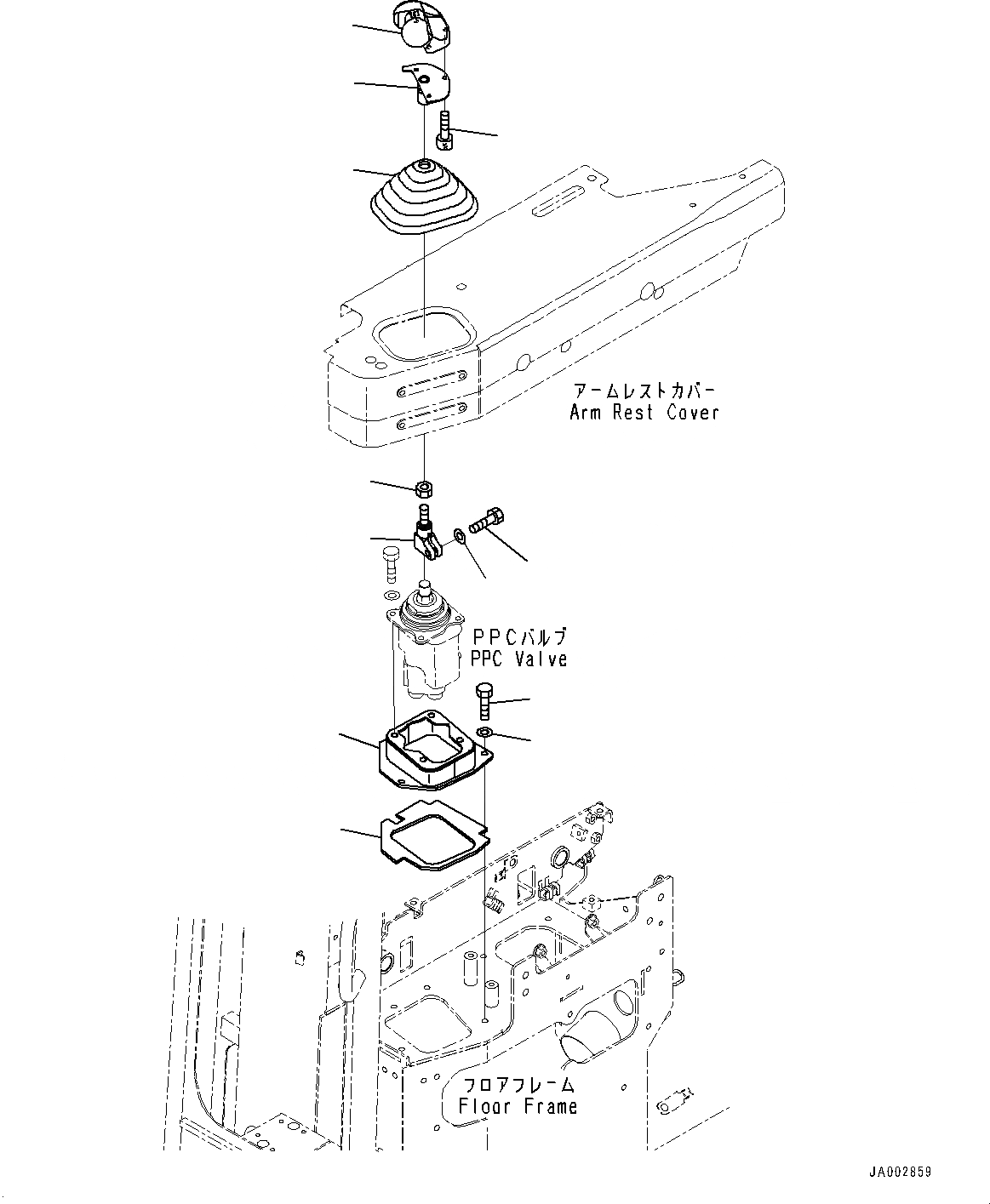 アームレストカバー
Arm Rest Cover

PPCバルブ
PPC Valve

フロアフレーム
Floor Frame

JA002859