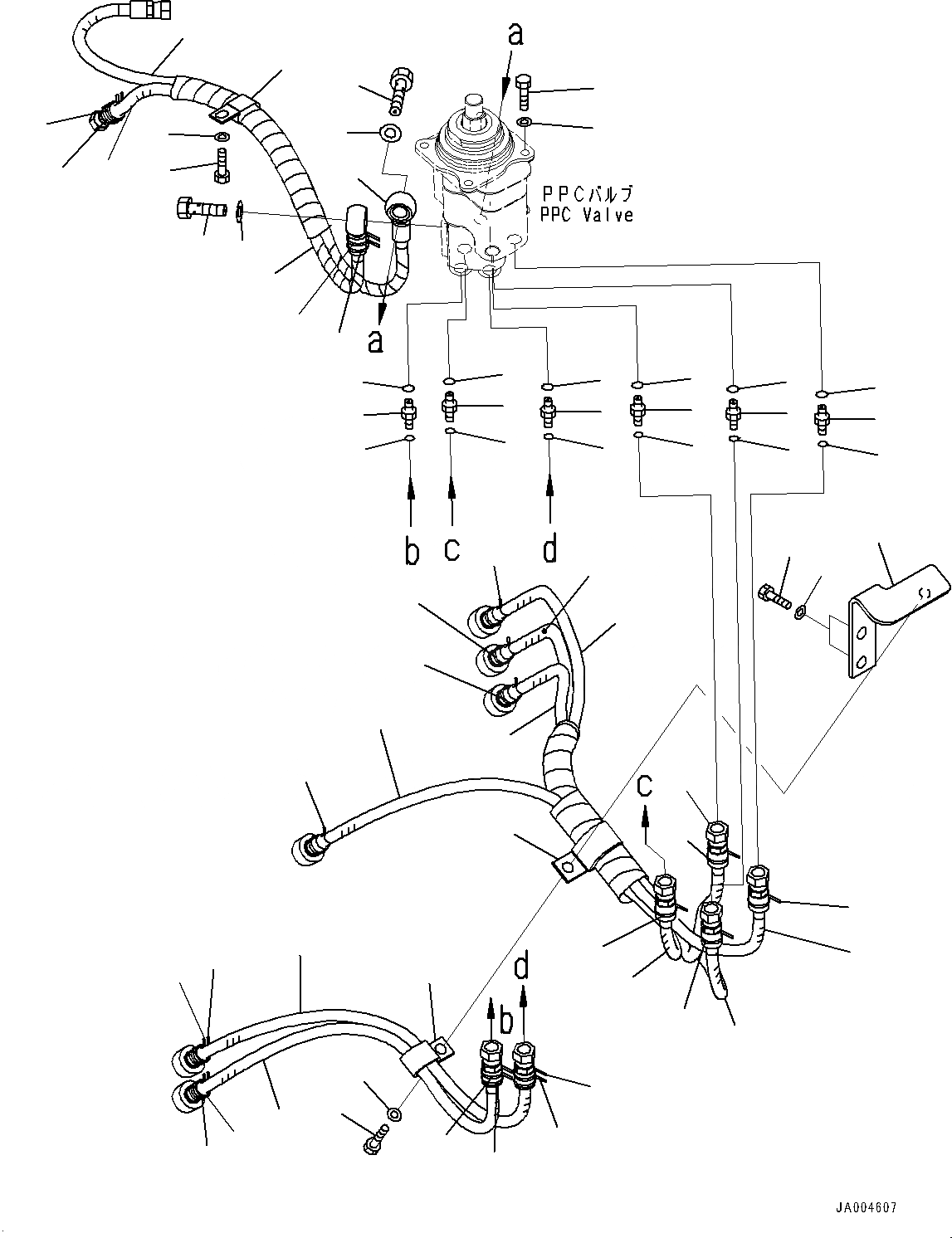 a
PPCバルブ
PPC Valve
a
b
c
d
c
d
b
JA004607