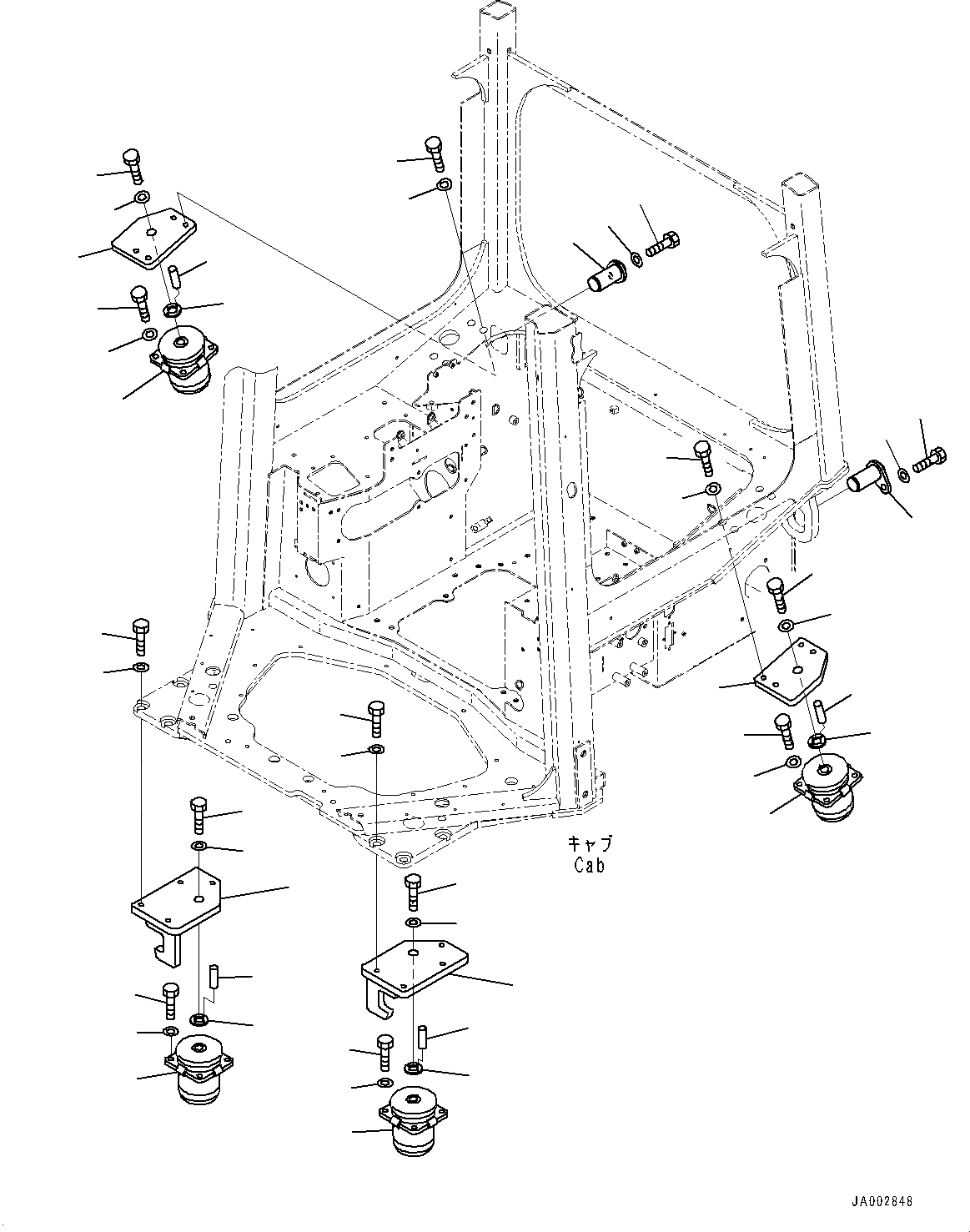 キャブ
Cab

JA002848