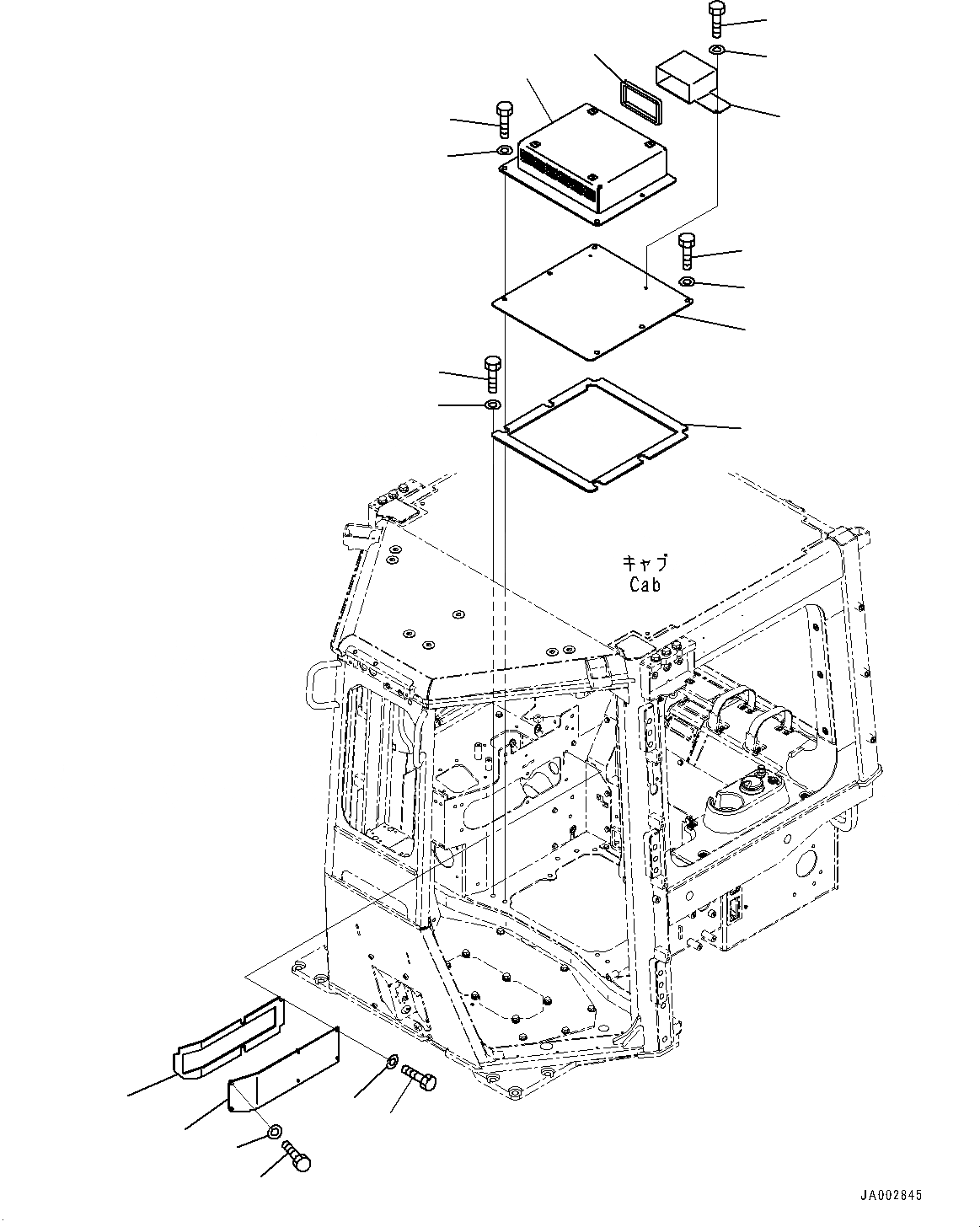 キャブ
Cab

JA002845