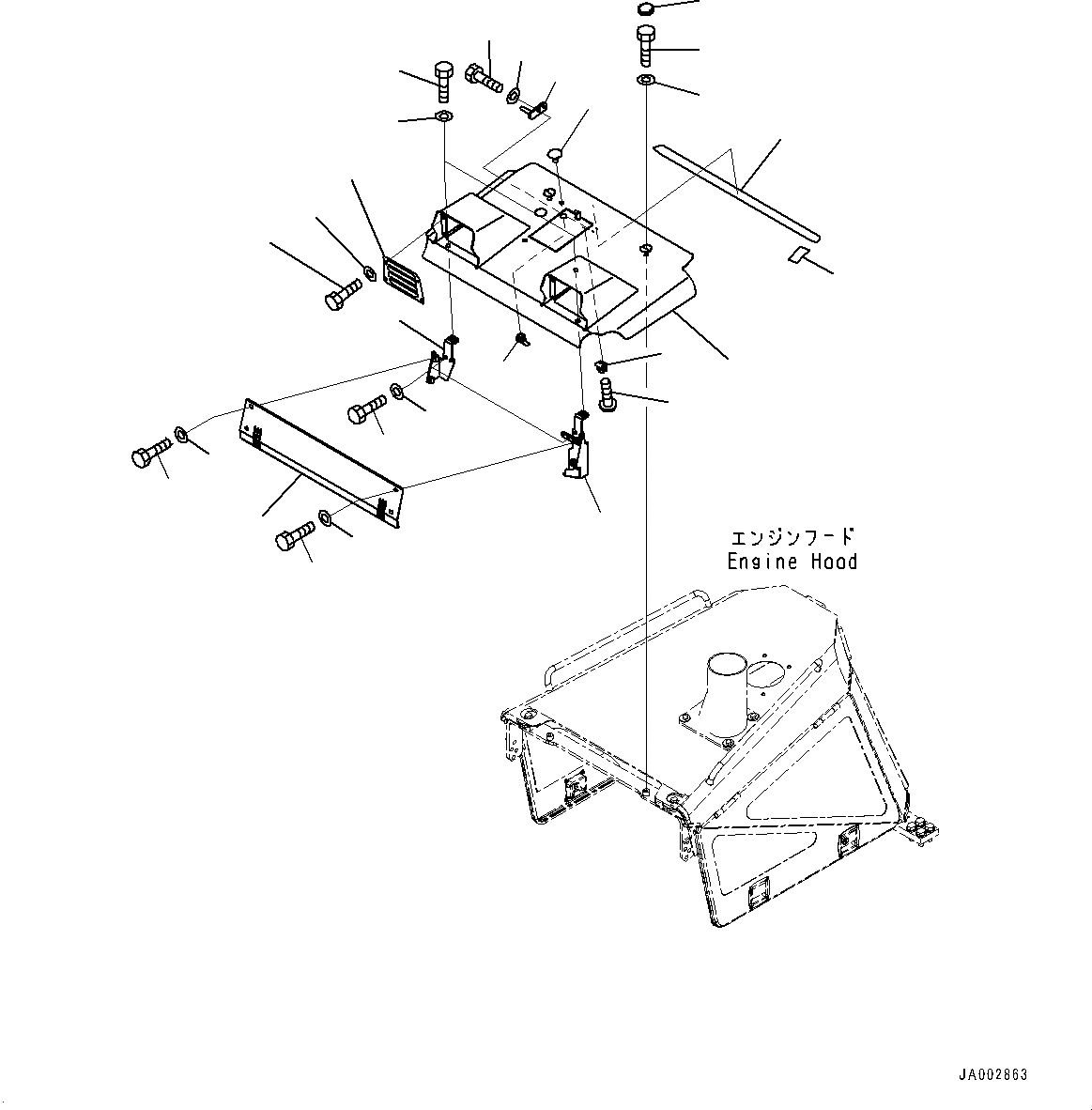 エンジンフード
Engine Hood

JA002863