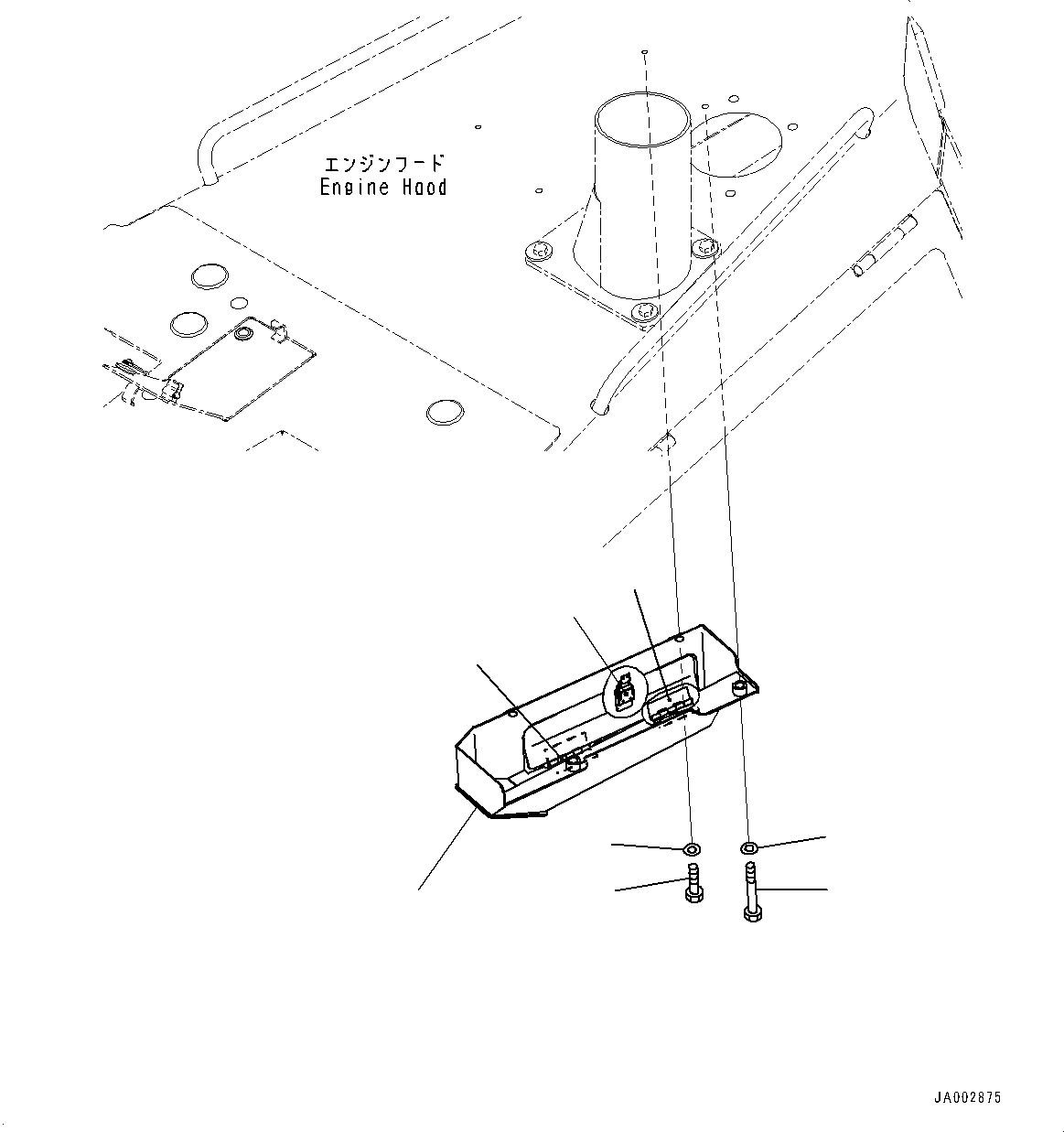 エンジンフード
Engine Hood

JA002875