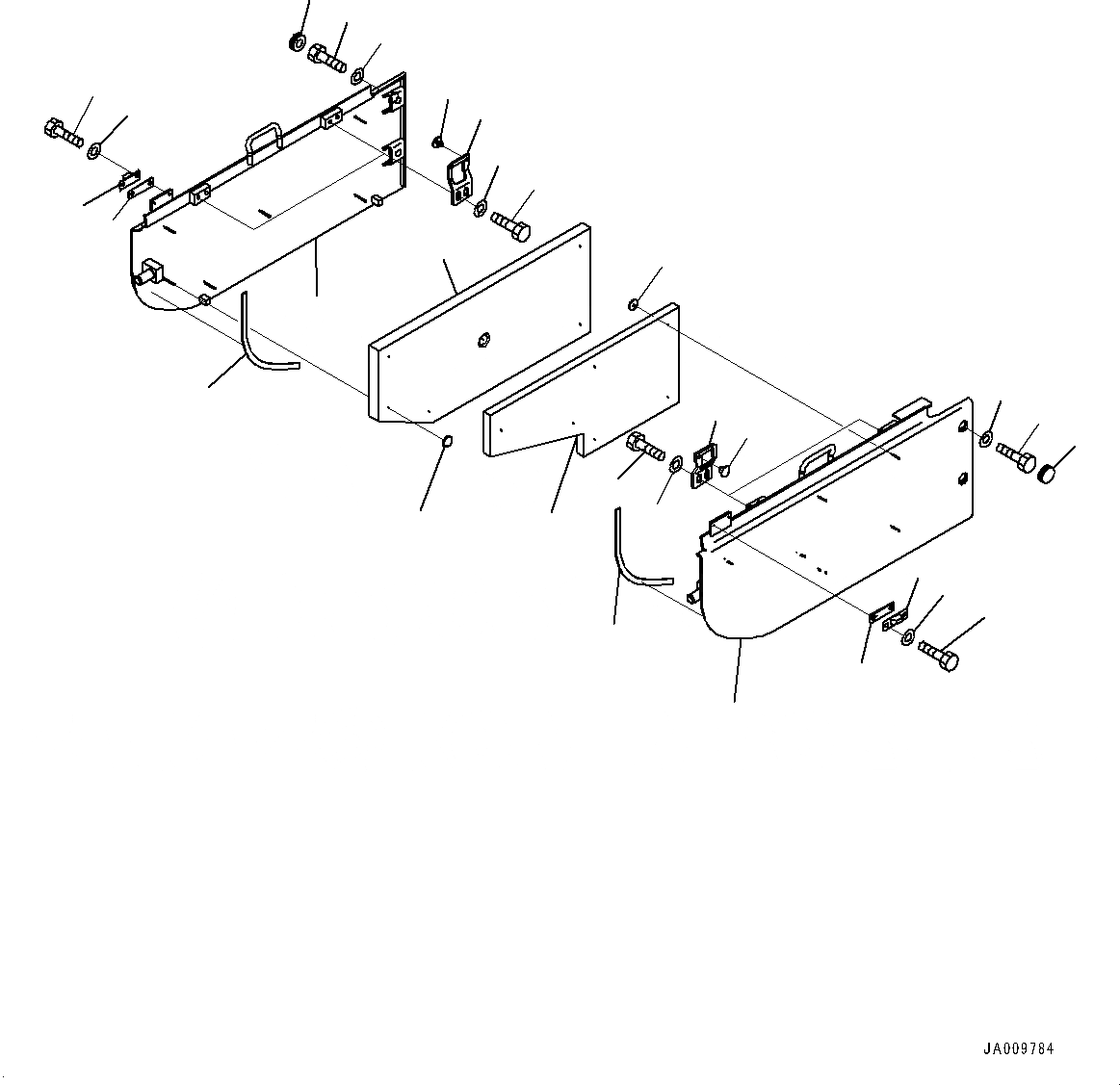 JA009784