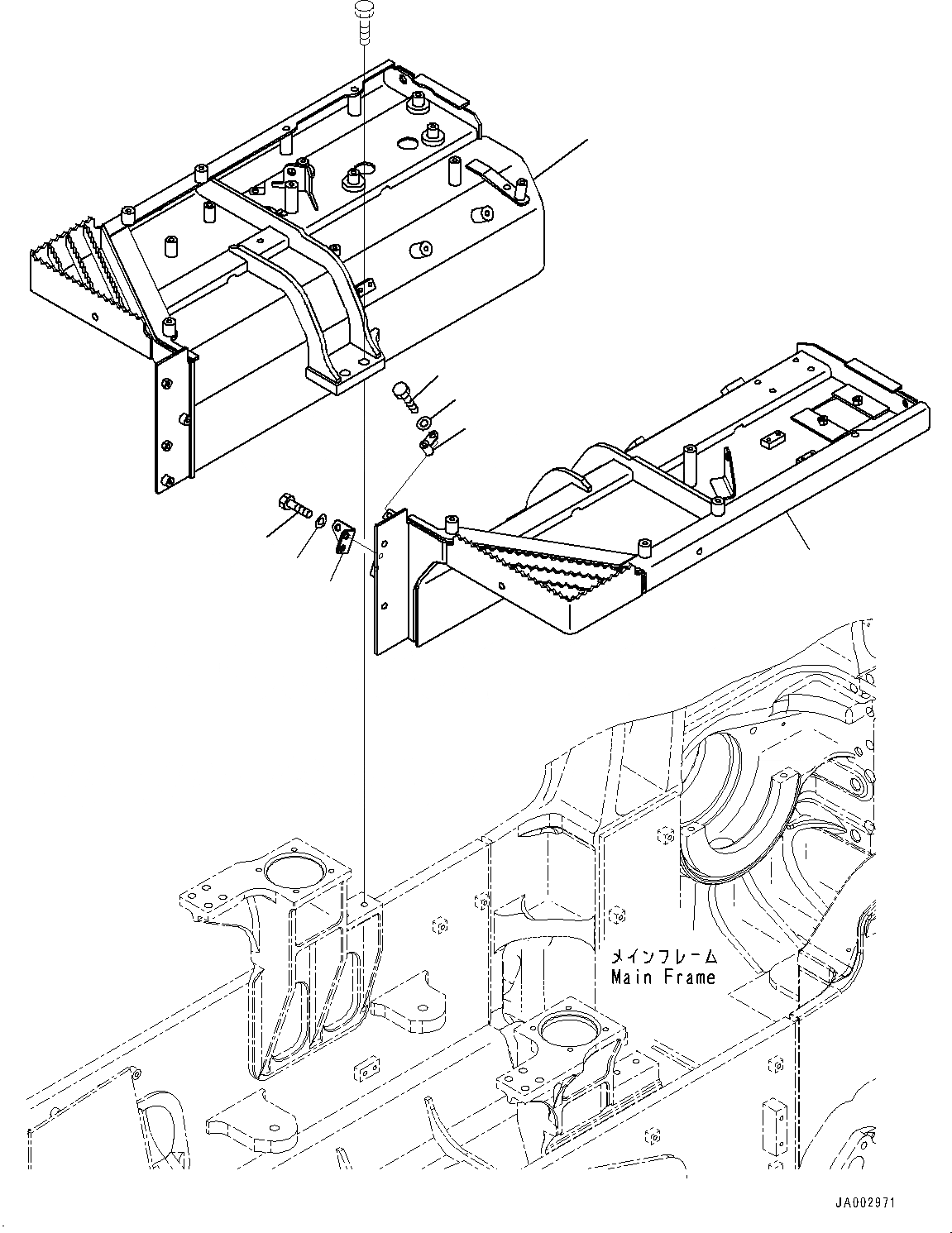 メインフレーム
Main Frame

JA002971