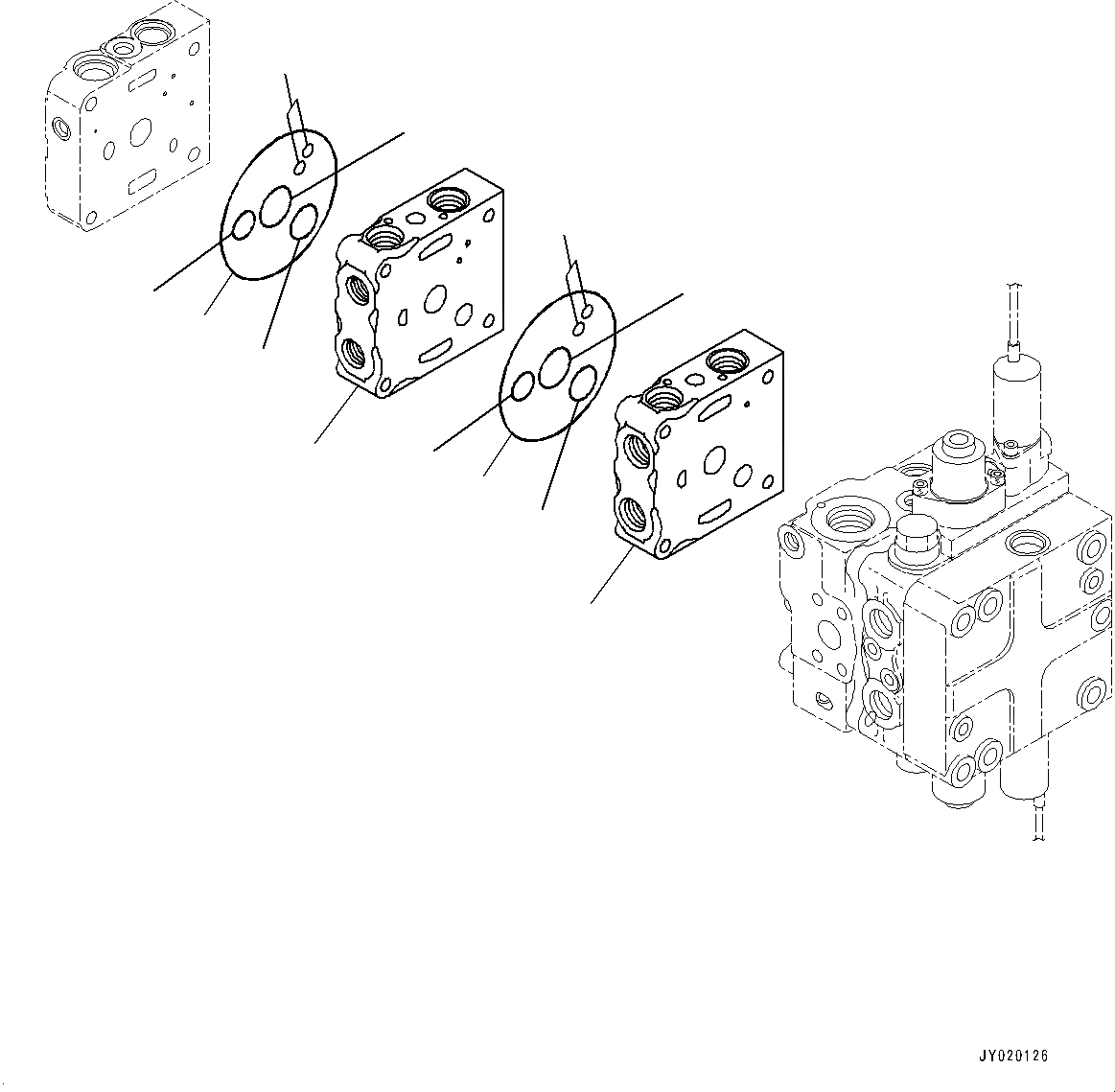 JY020126