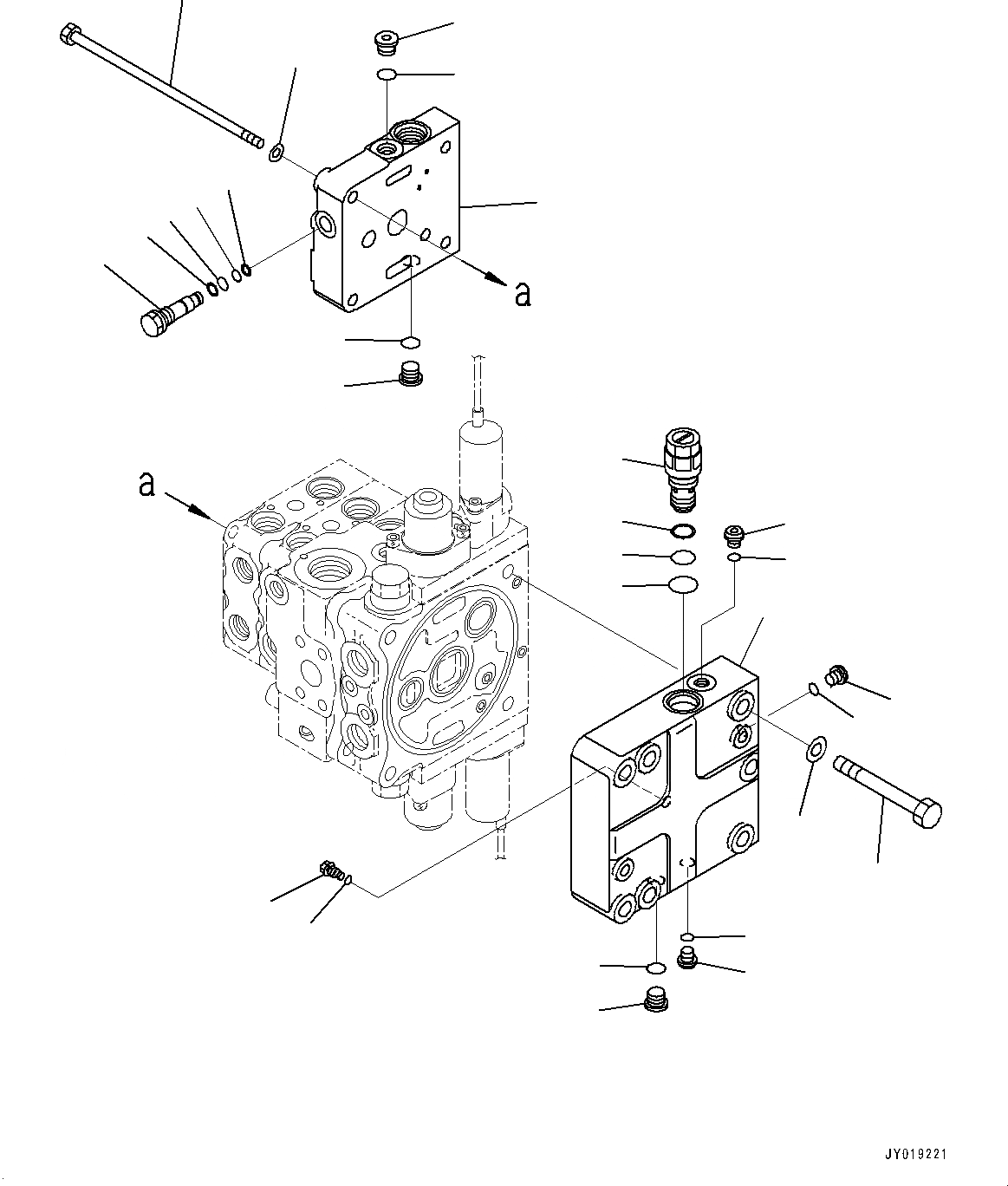 a

a

JY019221