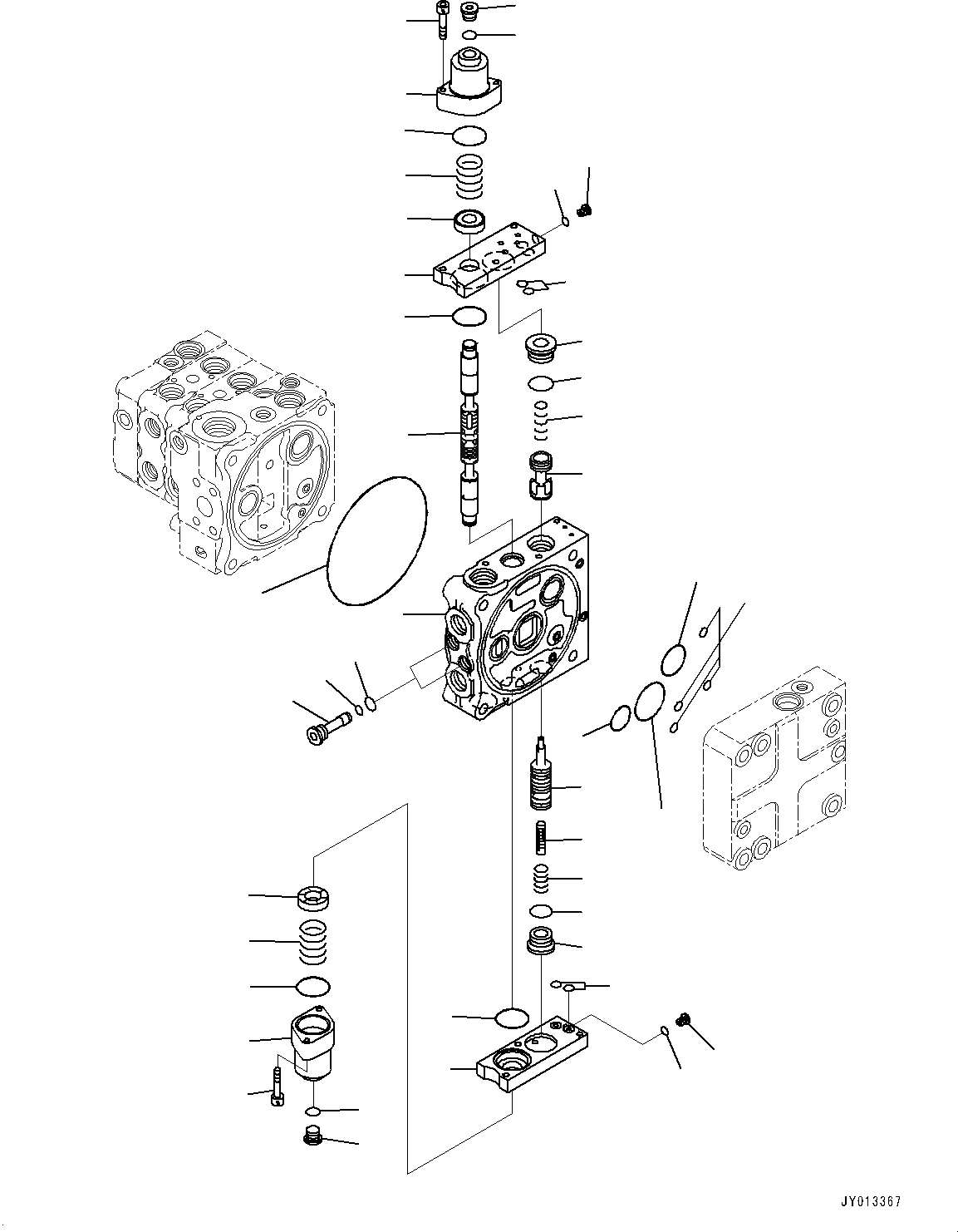 JY013367