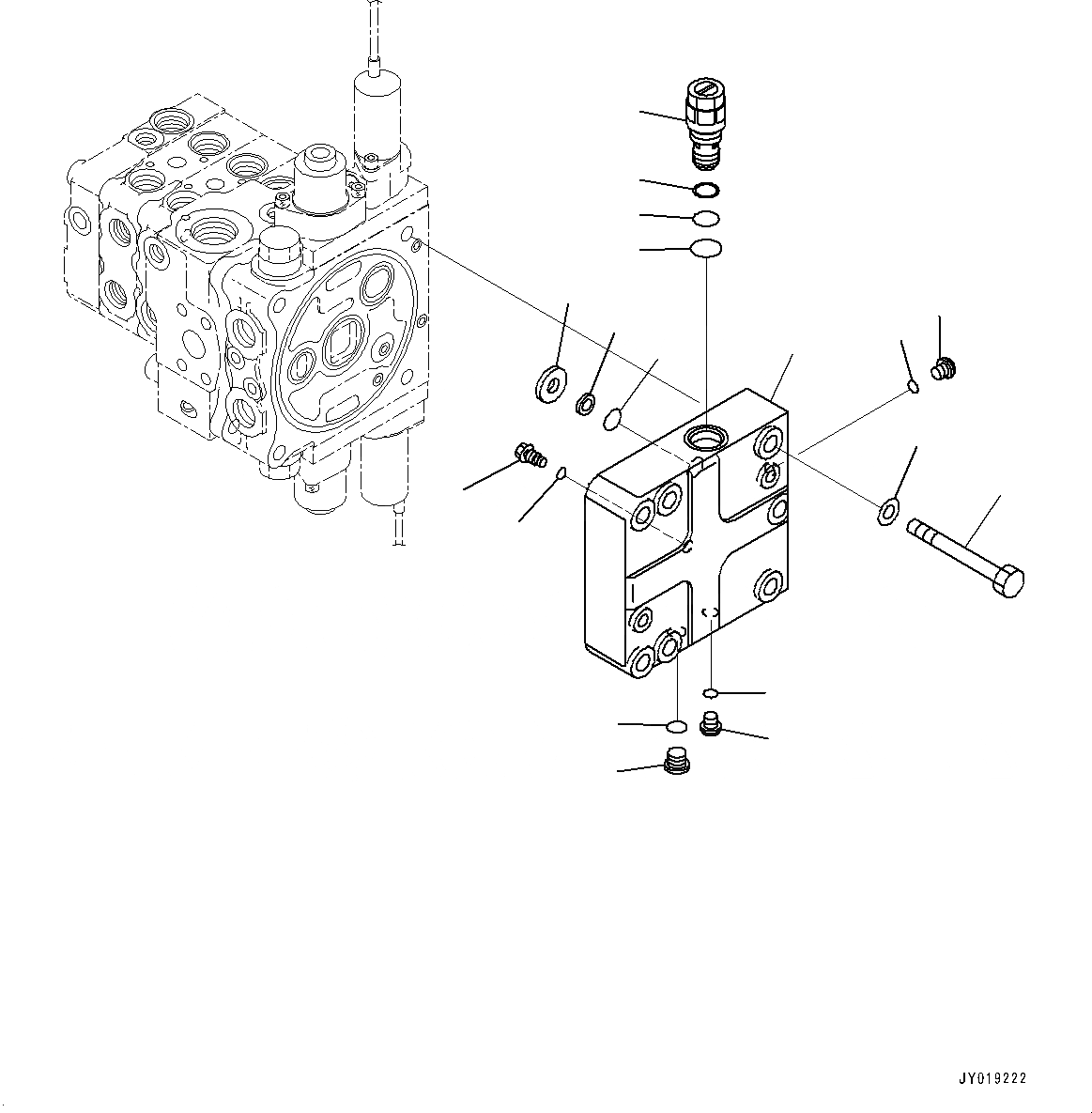 JY019222