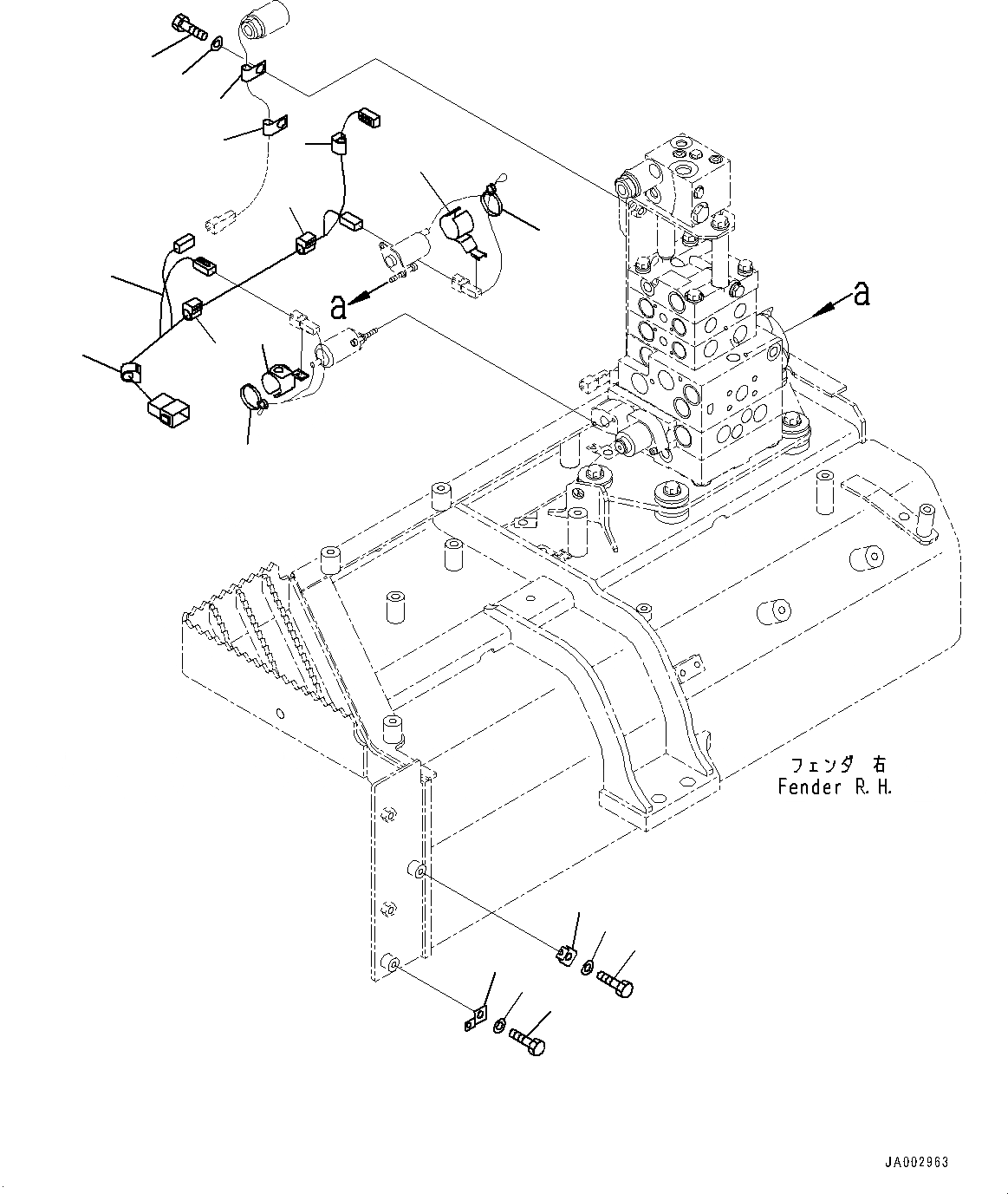 a

a

フェンダ 右
Fender R.H.

JA002963