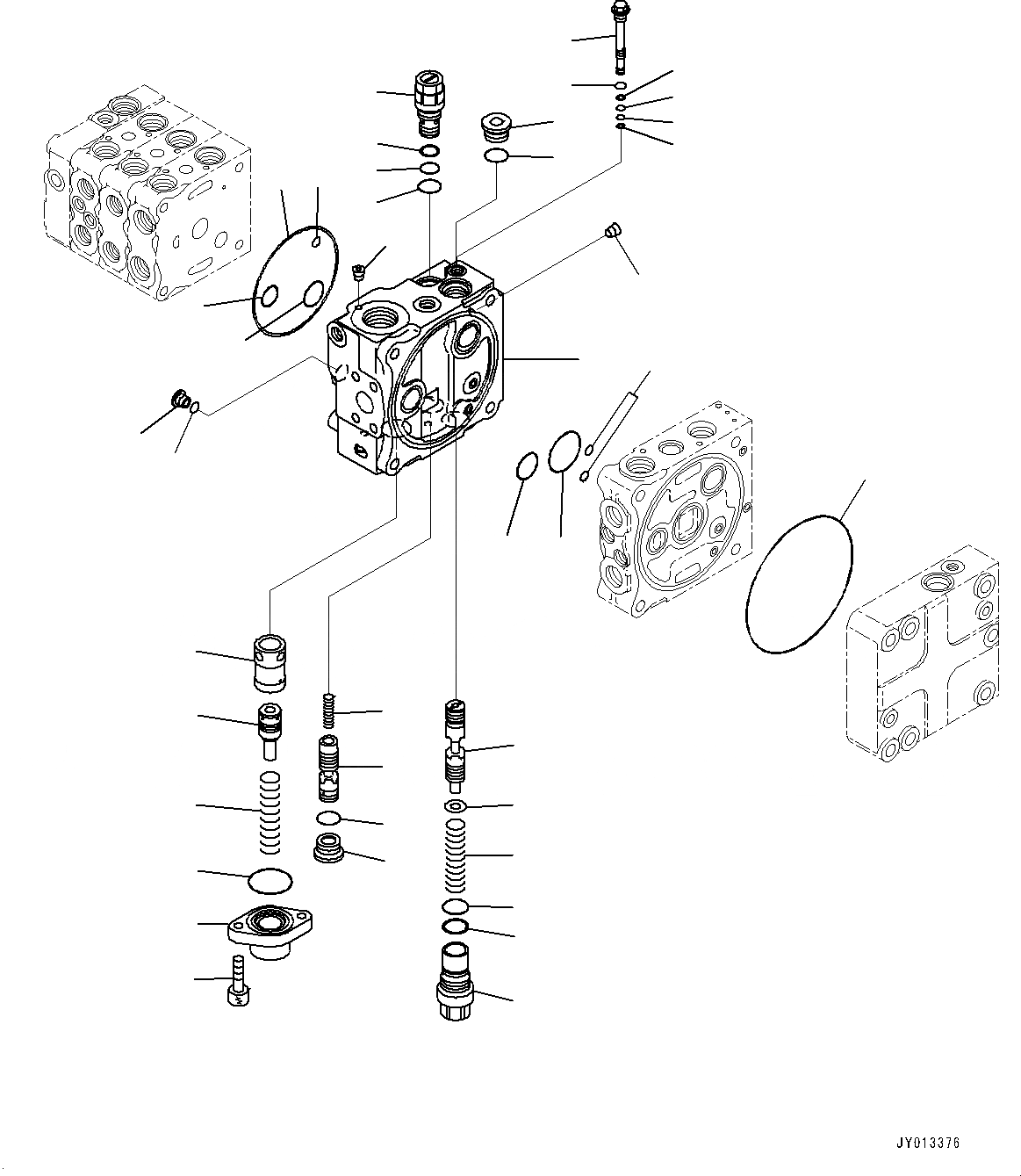 JY013376