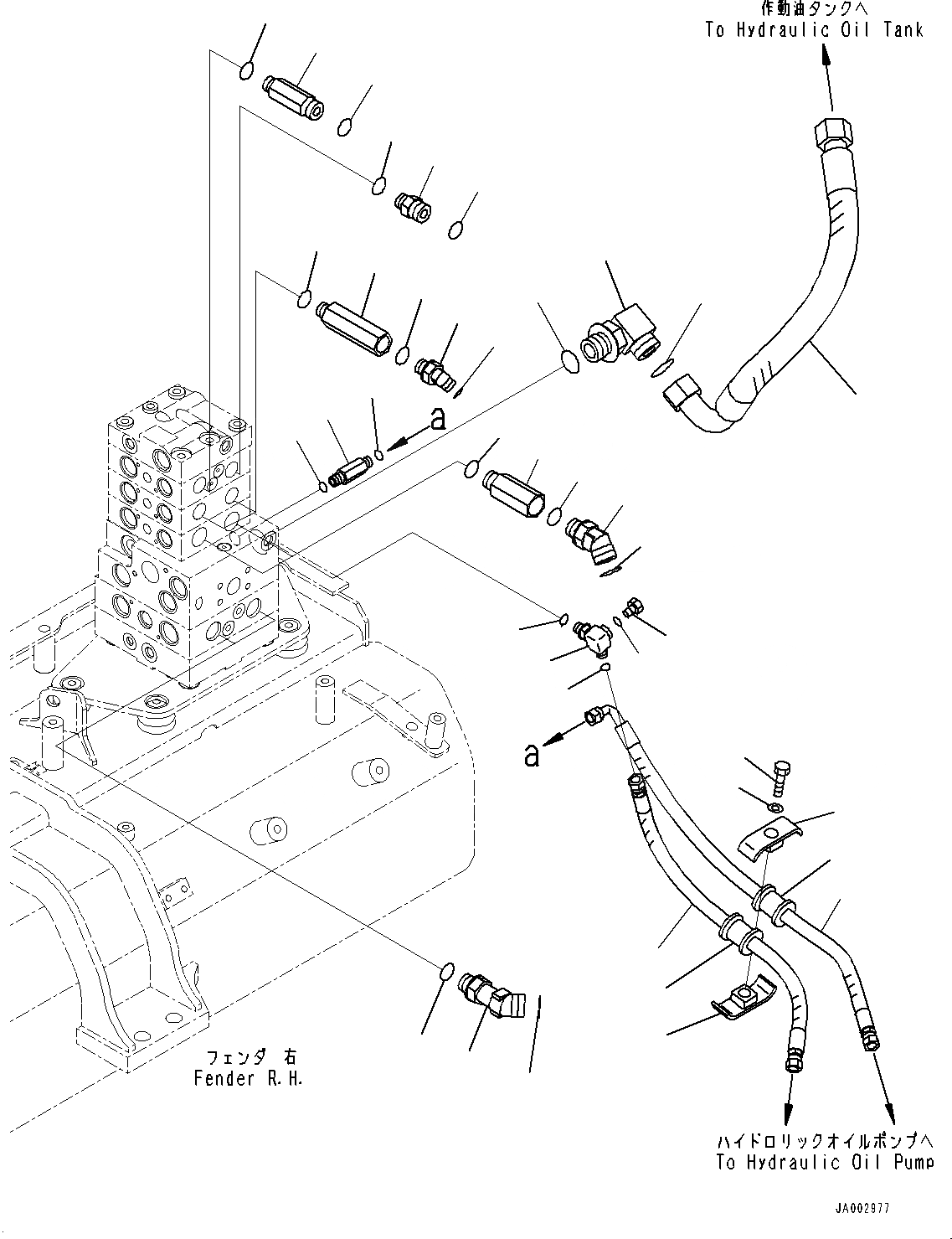 作動油タンクへ
To Hydraulic Oil Tank

a

a

フェンダ 右
Fender R.H.

ハイドロリックオイルポンプへ
To Hydraulic Oil Pump

JA002977